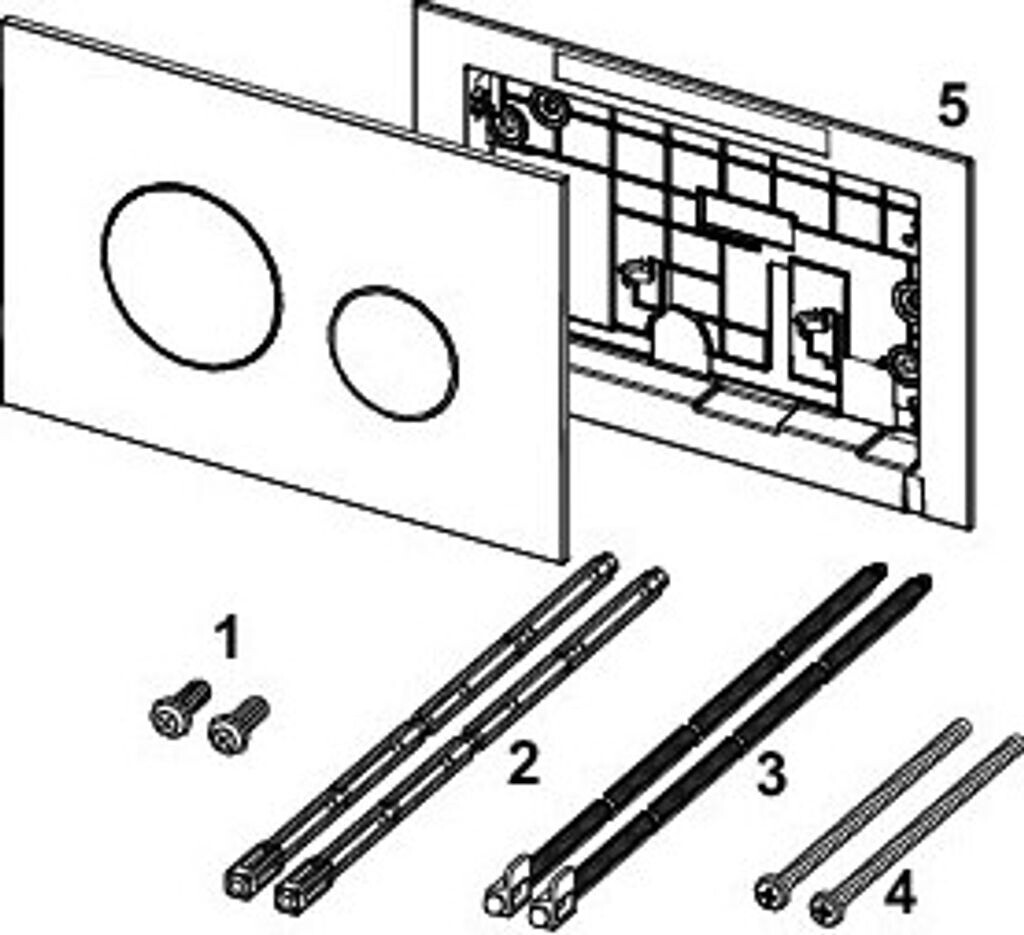 5

1

2

3

4