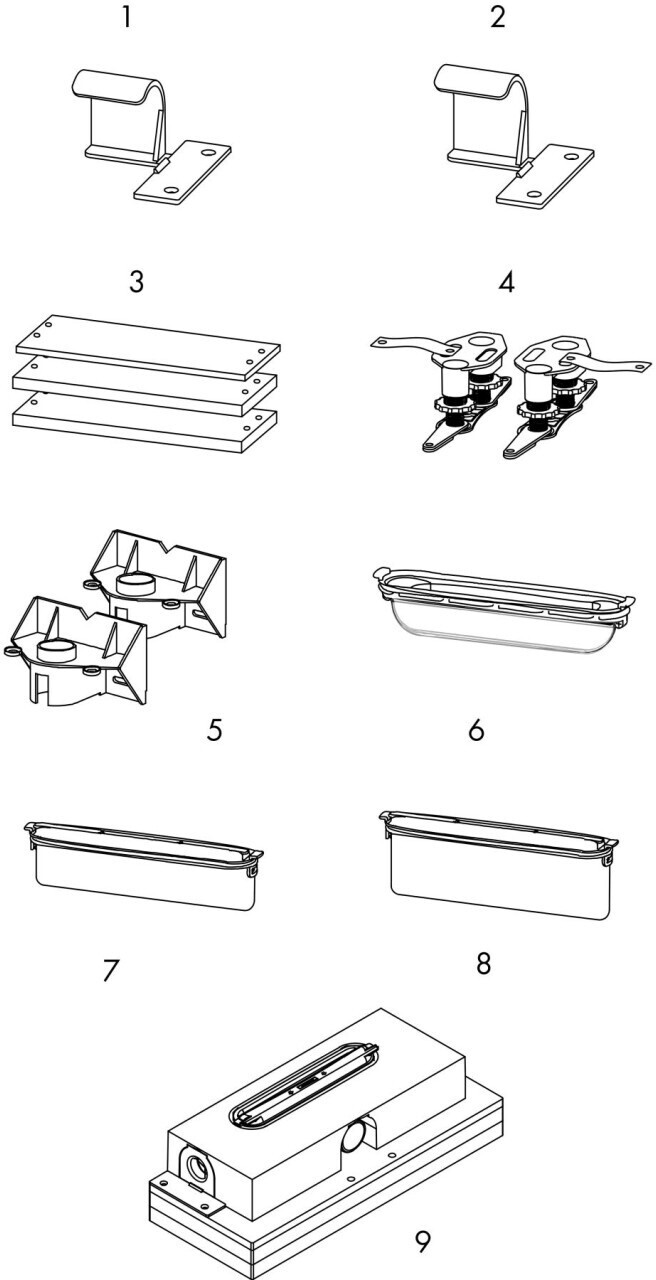 1
2
3
4
5
6
7
8
9