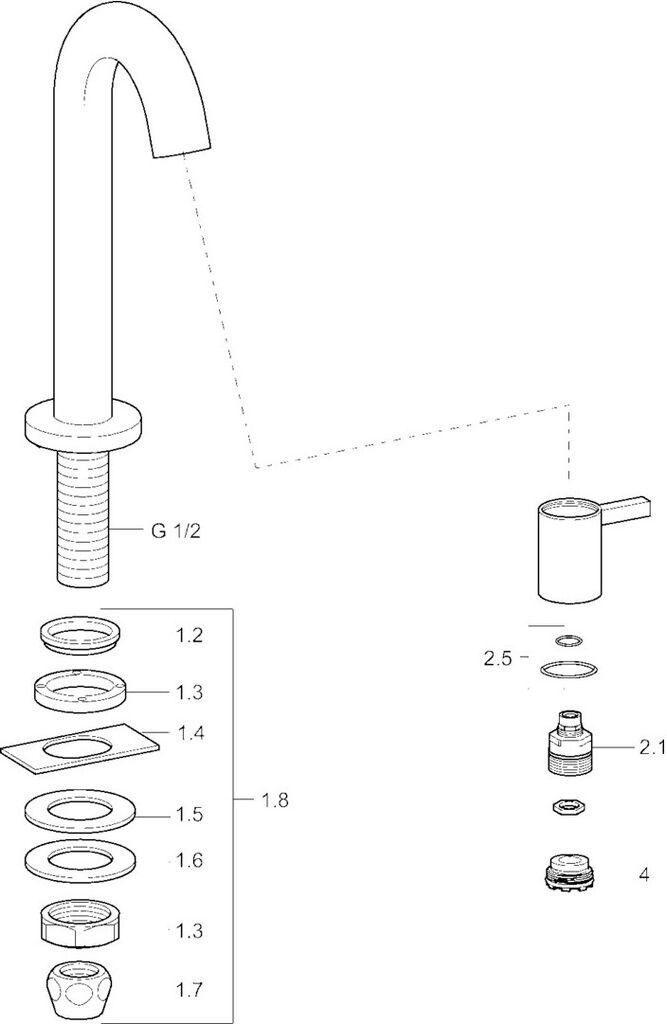 G 1/2

1.2

1.3

1.4

1.5

1.6

1.3

1.7

1.8

2.5

2.1

4