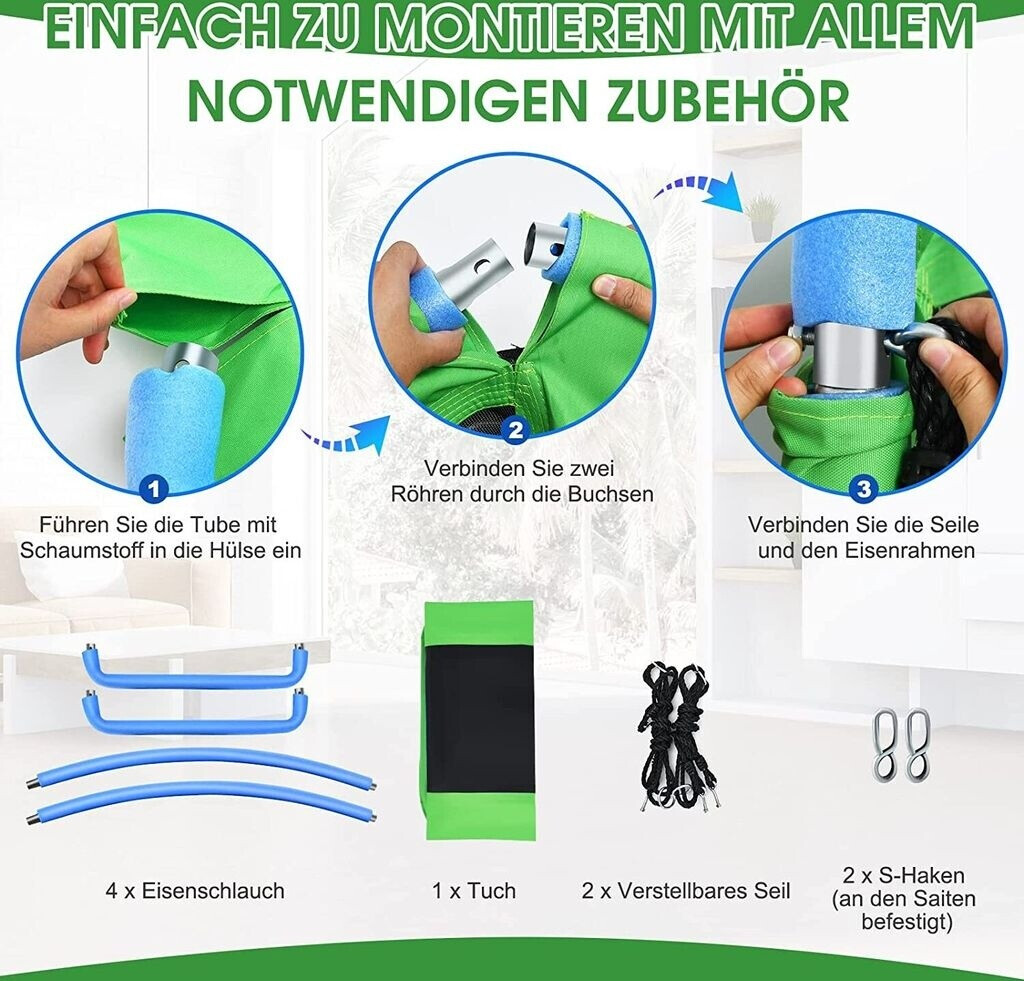 EINFACH ZU MONTIEREN MIT ALLEM NOTWENDIGEN ZUBEHÖR

1
Führen Sie die Tube mit Schaumstoff in die Hülse ein

2
Verbinden Sie zwei Röhren durch die Buchsen

3
Verbinden Sie die Seile und den Eisenrahmen

4 x Eisenschlauch

1 x Tuch

2 x Verstellbares Seil

2 x S-Haken (an den Saiten befestigt)