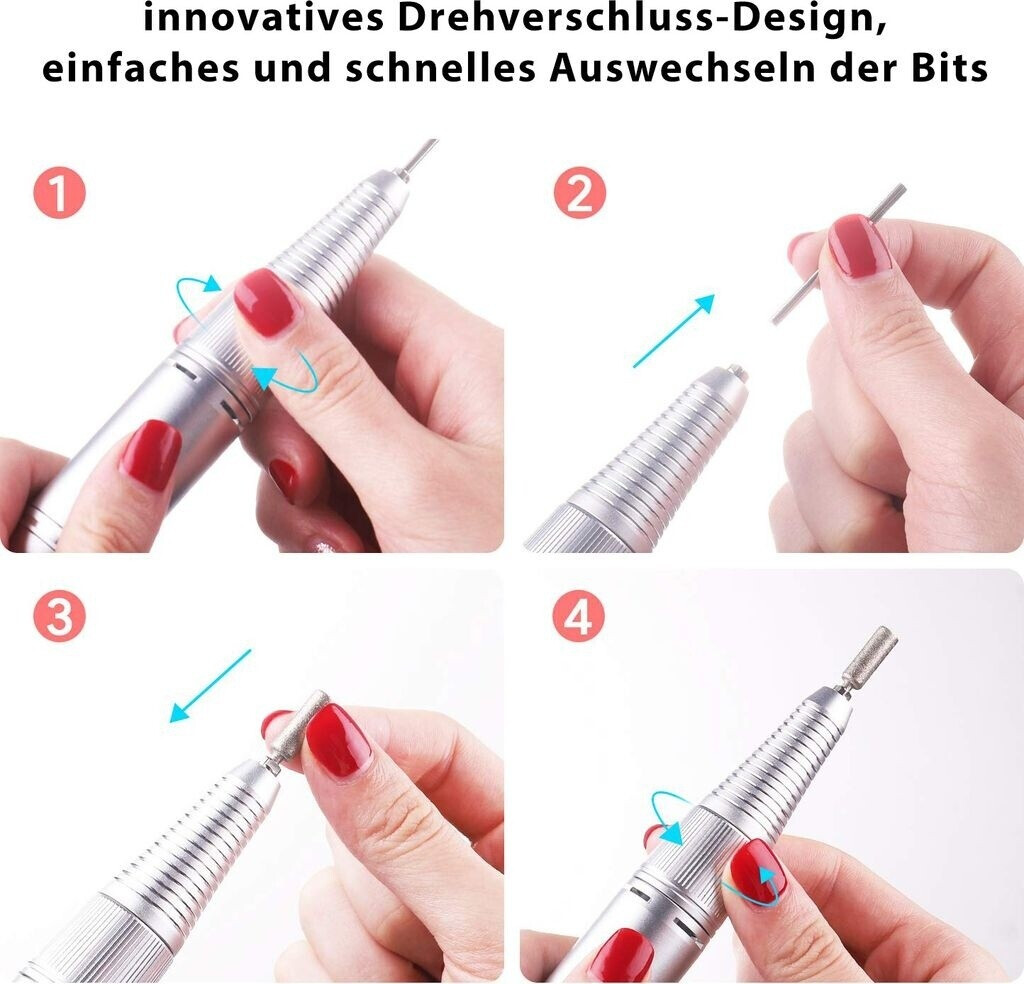 innovatives Drehverschluss-Design, einfaches und schnelles Auswechseln der Bits

1

2

3

4