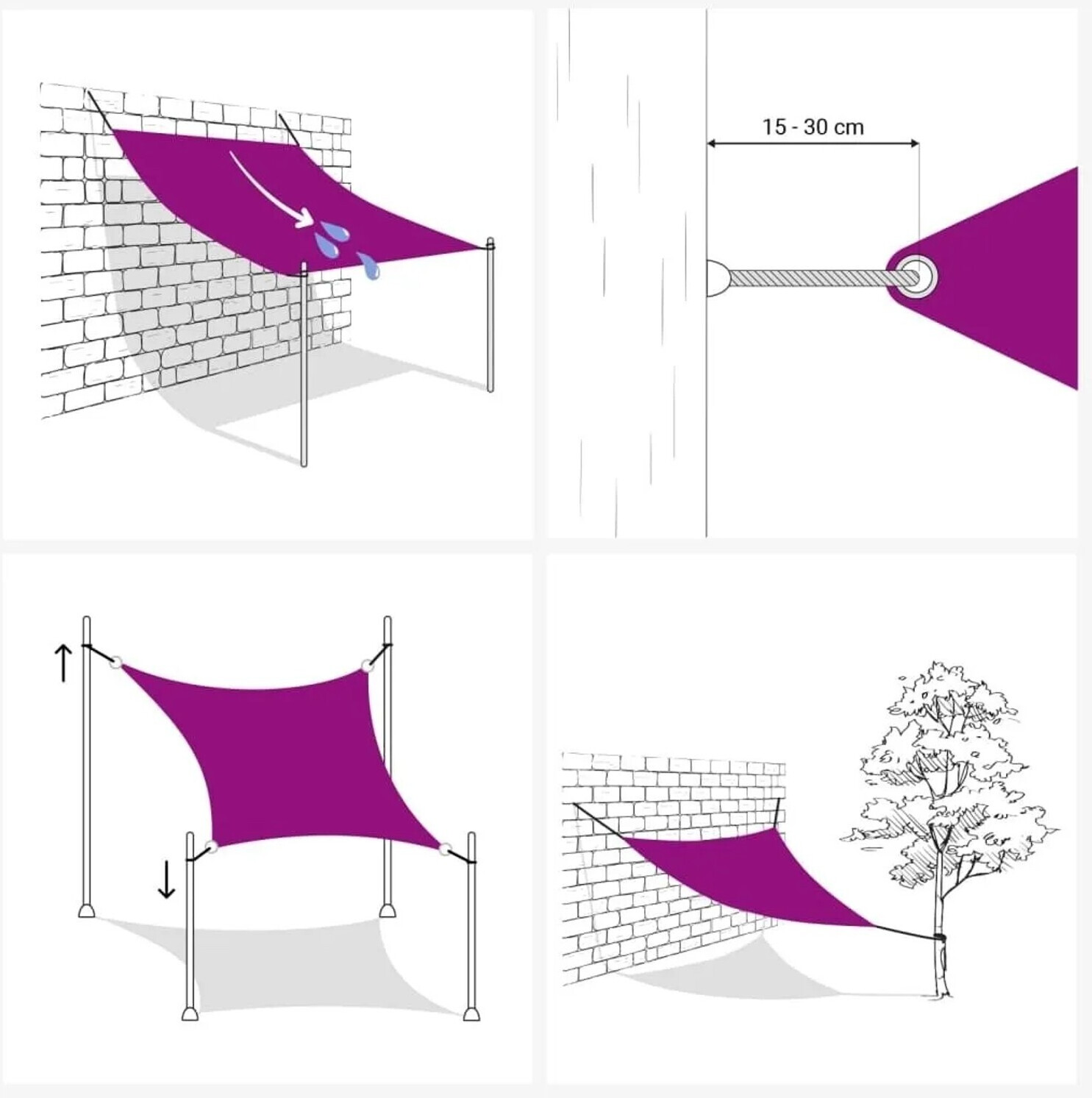 15 - 30 cm