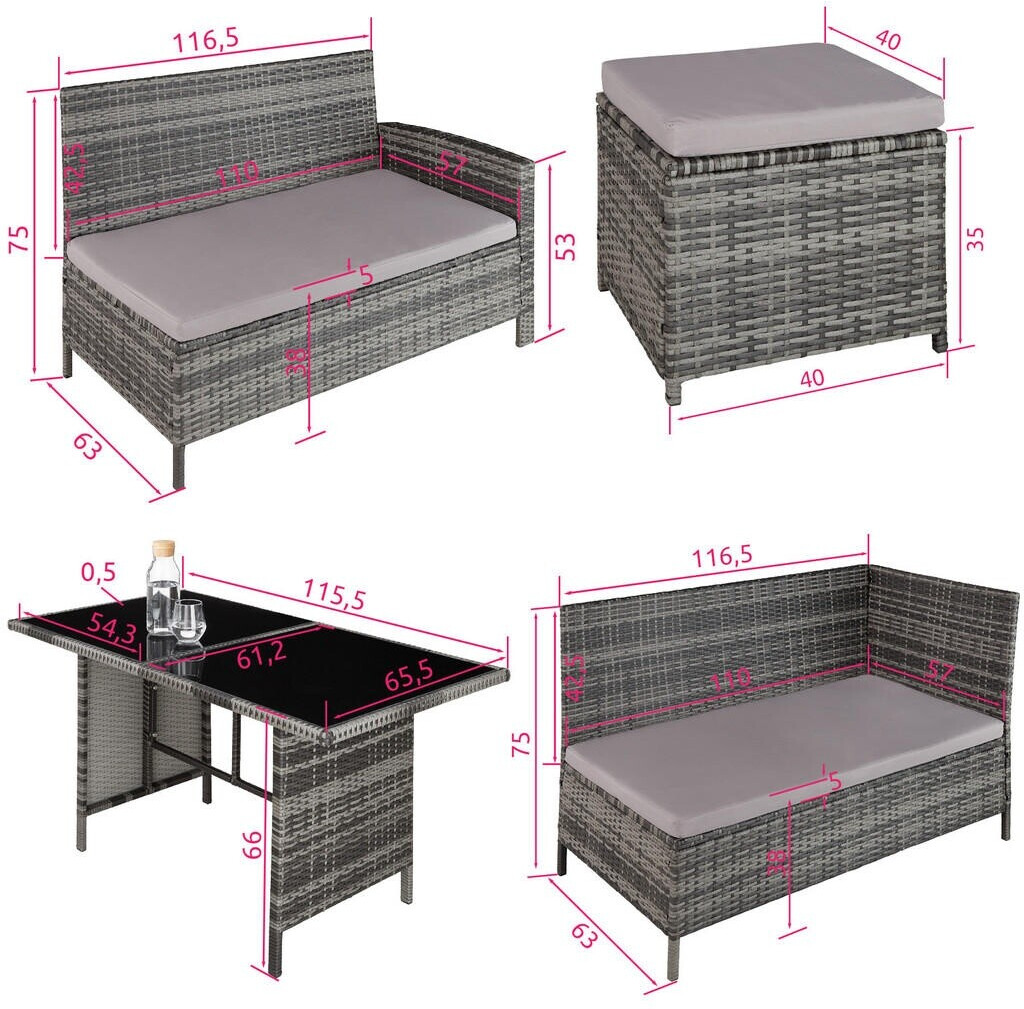 116,5
42,5
110
57
75
53
5
38
63

40
35
40

0,5
115,5
54,3
61,2
65,5
66

116,5
42,5
110
57
75
5
38
63