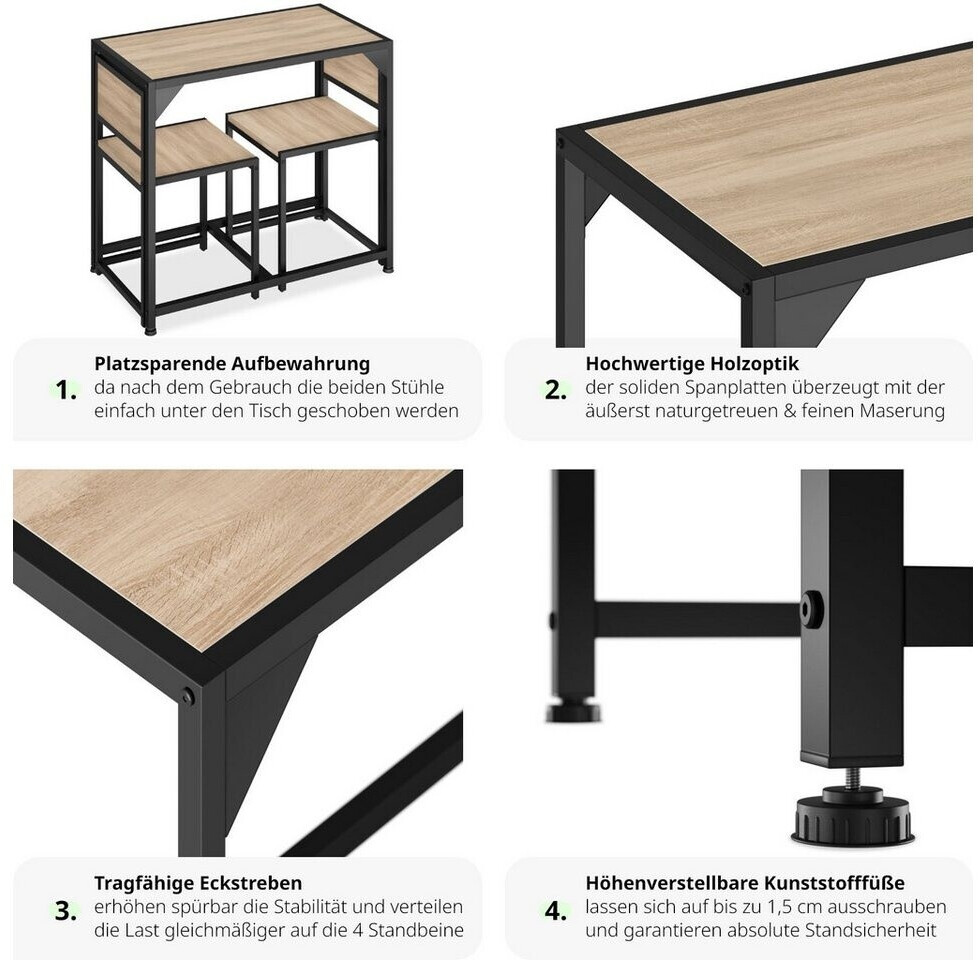 1. Platzsparende Aufbewahrung
da nach dem Gebrauch die beiden Stühle einfach unter den Tisch geschoben werden

2. Hochwertige Holzoptik
der soliden Spanplatten überzeugt mit der äußerst naturgetreuen & feinen Maserung

3. Tragfähige Eckstreben
erhöhen spürbar die Stabilität und verteilen die Last gleichmäßiger auf die 4 Standbeine

4. Höhenverstellbare Kunststofffüße
lassen sich auf bis zu 1,5 cm ausschrauben und garantieren absolute Standsicherheit