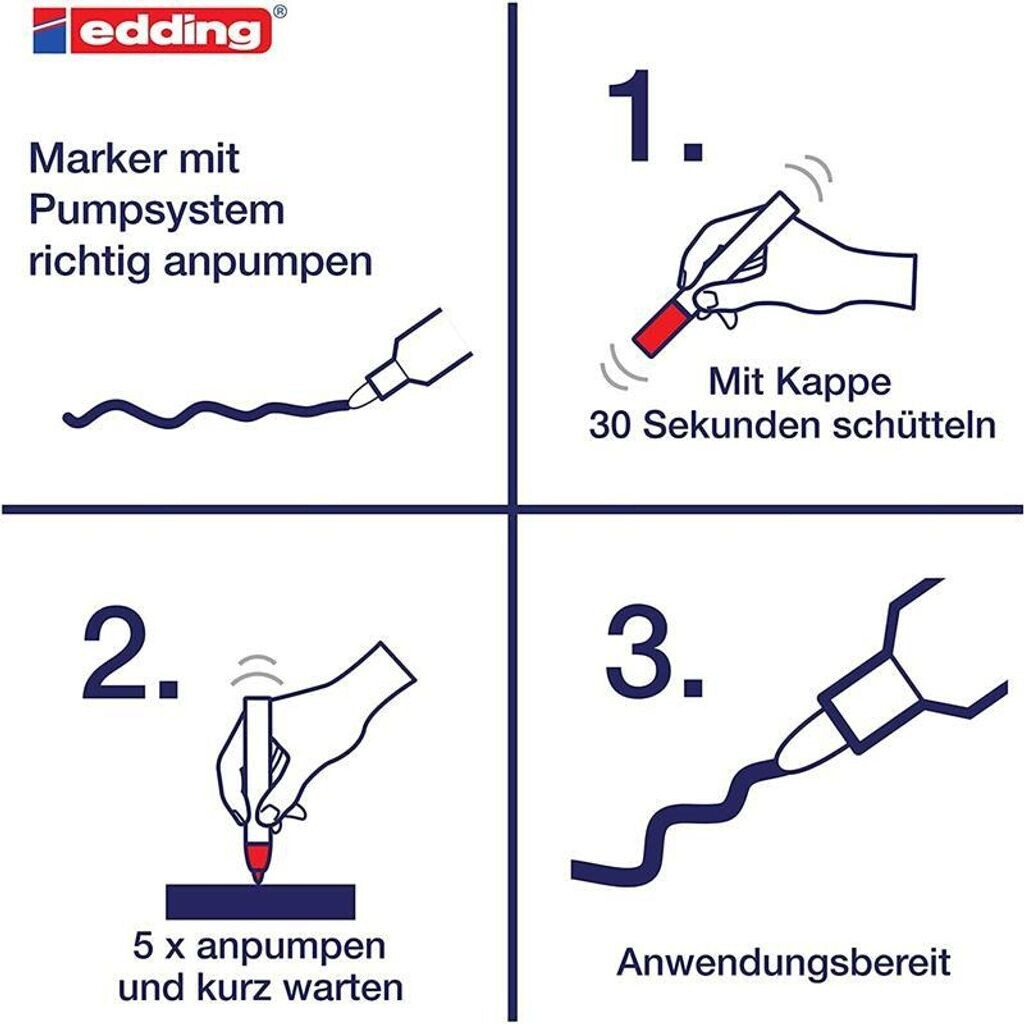 edding®

Marker mit Pumpsystem richtig anpumpen

1.

Mit Kappe 30 Sekunden schütteln

2.

5 x anpumpen und kurz warten

3.

Anwendungsbereit