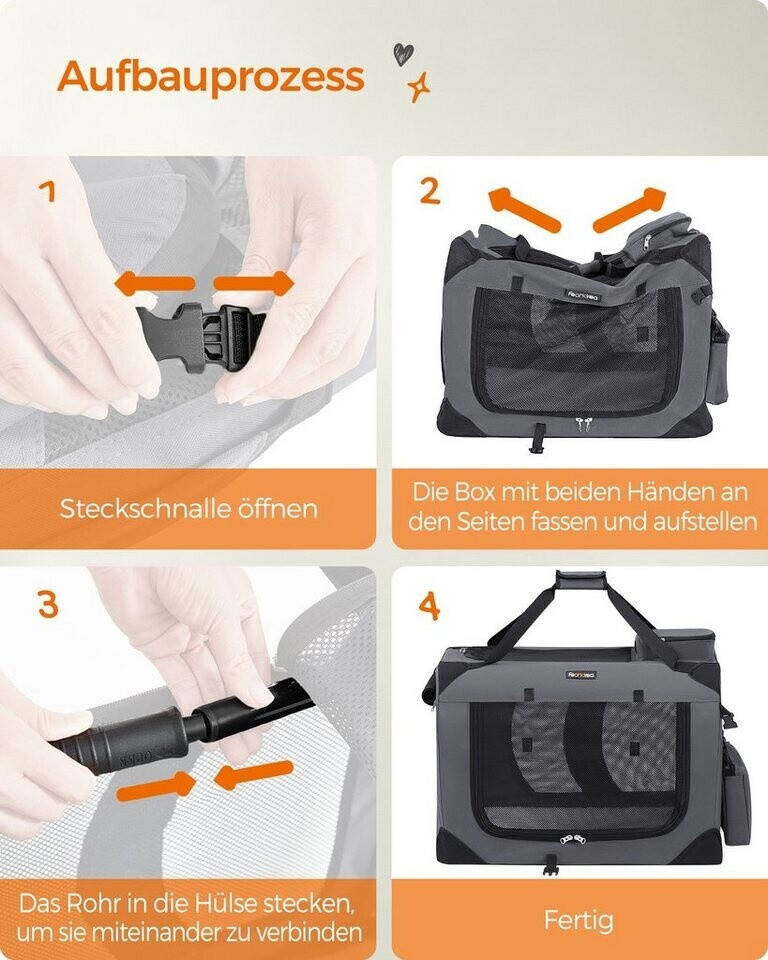 Aufbauprozess

1

Steckschnalle öffnen

2

Feandrea

Die Box mit beiden Händen an den Seiten fassen und aufstellen

3

Das Rohr in die Hülse stecken, um sie miteinander zu verbinden

4

Feandrea

Fertig