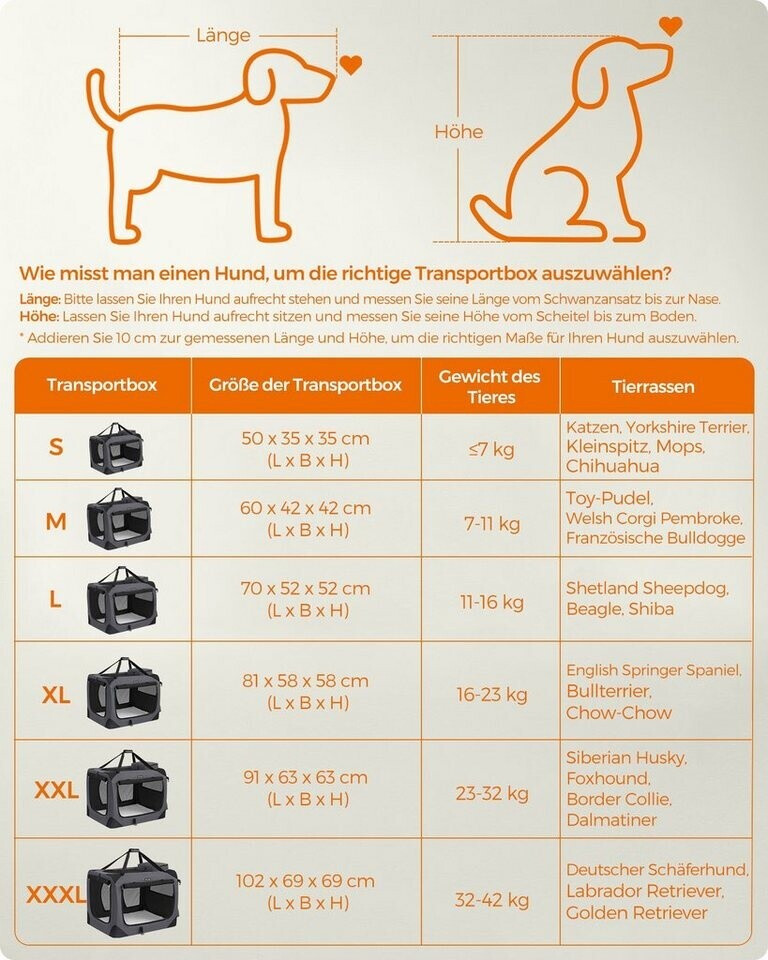 Länge

Höhe

Wie misst man einen Hund, um die richtige Transportbox auszuwählen?

Länge: Bitte lassen Sie Ihren Hund aufrecht stehen und messen Sie seine Länge vom Schwanzansatz bis zur Nase.
Höhe: Lassen Sie Ihren Hund aufrecht sitzen und messen Sie seine Höhe vom Scheitel bis zum Boden.
* Addieren Sie 10 cm zur gemessenen Länge und Höhe, um die richtigen Maße für Ihren Hund auszuwählen.

| Transportbox | Größe der Transportbox | Gewicht des Tieres | Tierrassen |
|---|---|---|---|
| S | 50 x 35 x 35 cm (L x B x H) | ≤7 kg | Katzen, Yorkshire Terrier, Kleinspitz, Mops, Chihuahua |
| M | 60 x 42 x 42 cm (L x B x H) | 7-11 kg | Toy-Pudel, Welsh Corgi Pembroke, Französische Bulldogge |
| L | 70 x 52 x 52 cm (L x B x H) | 11-16 kg | Shetland Sheepdog, Beagle, Shiba |
| XL | 81 x 58 x 58 cm (L x B x H) | 16-23 kg | English Springer Spaniel, Bullterrier, Chow-Chow |
| XXL | 91 x 63 x 63 cm (L x B x H) | 23-32 kg | Siberian Husky, Foxhound, Border Collie, Dalmatiner |
| XXXL | 102 x 69 x 69 cm (L x B x H) | 32-42 kg | Deutscher Schäferhund, Labrador Retriever, Golden Retriever |