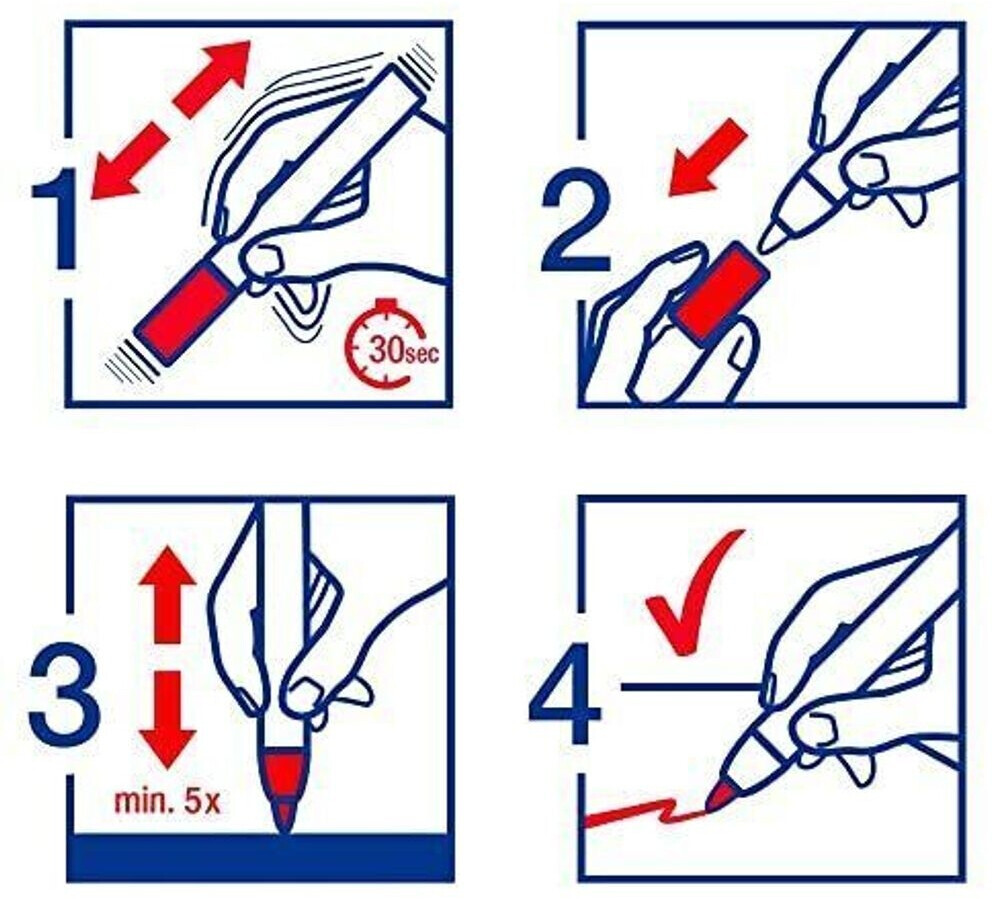 1

30sec

2

3

min. 5x

4