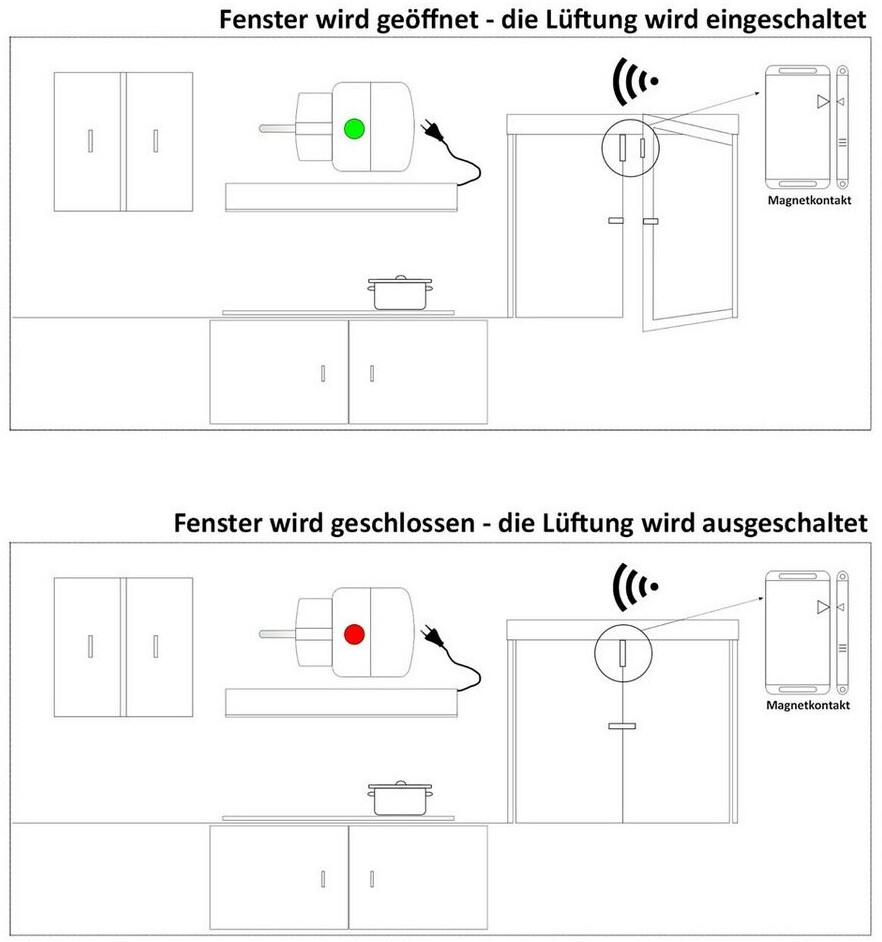 Fenster wird geöffnet - die Lüftung wird eingeschaltet

Magnetkontakt

Fenster wird geschlossen - die Lüftung wird ausgeschaltet

Magnetkontakt