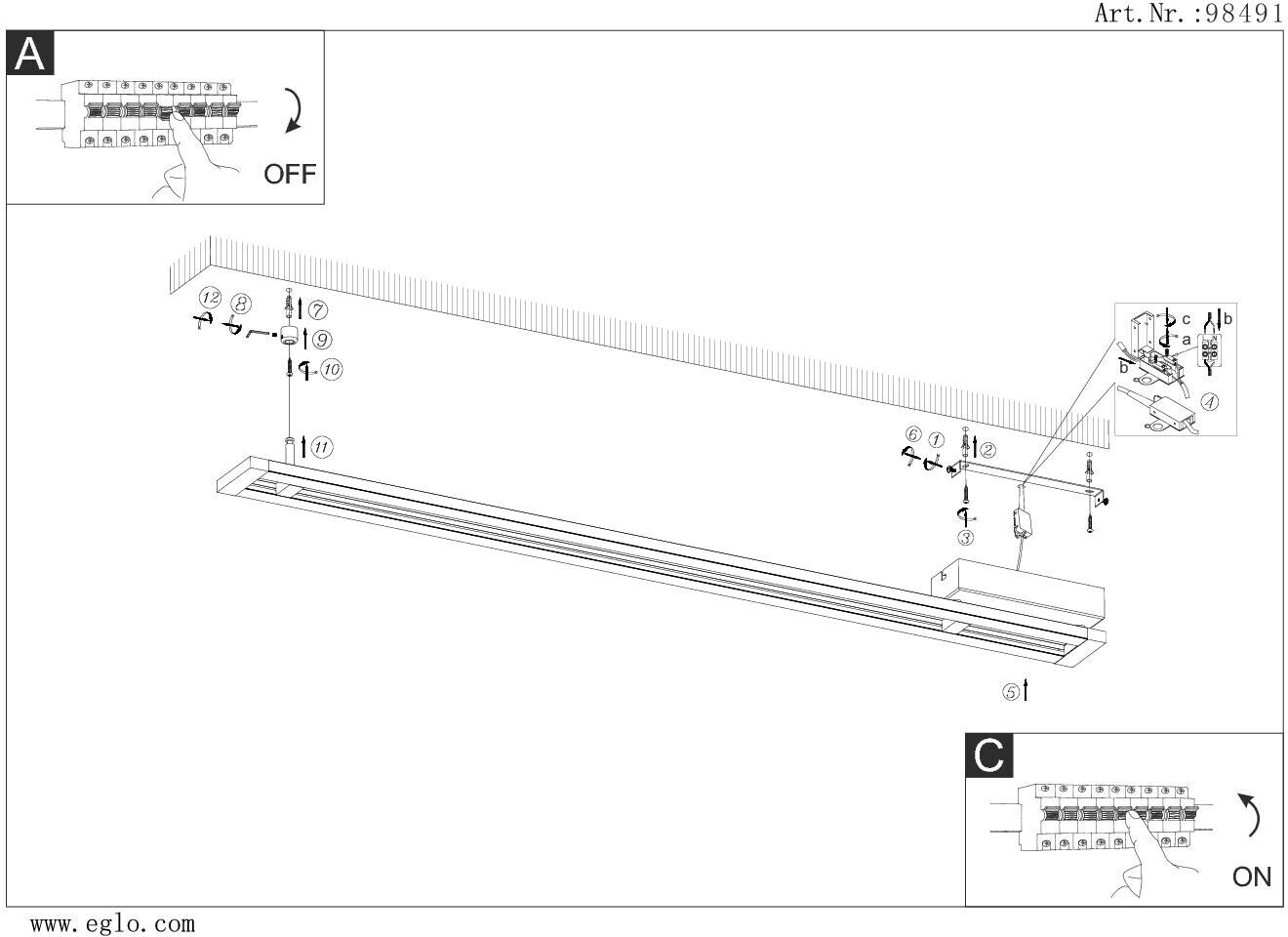 Art.Nr.:98491

A

OFF

12 8 7 9 10 11

c b a b 4

6 1 2 3

5

C

ON

www.eglo.com