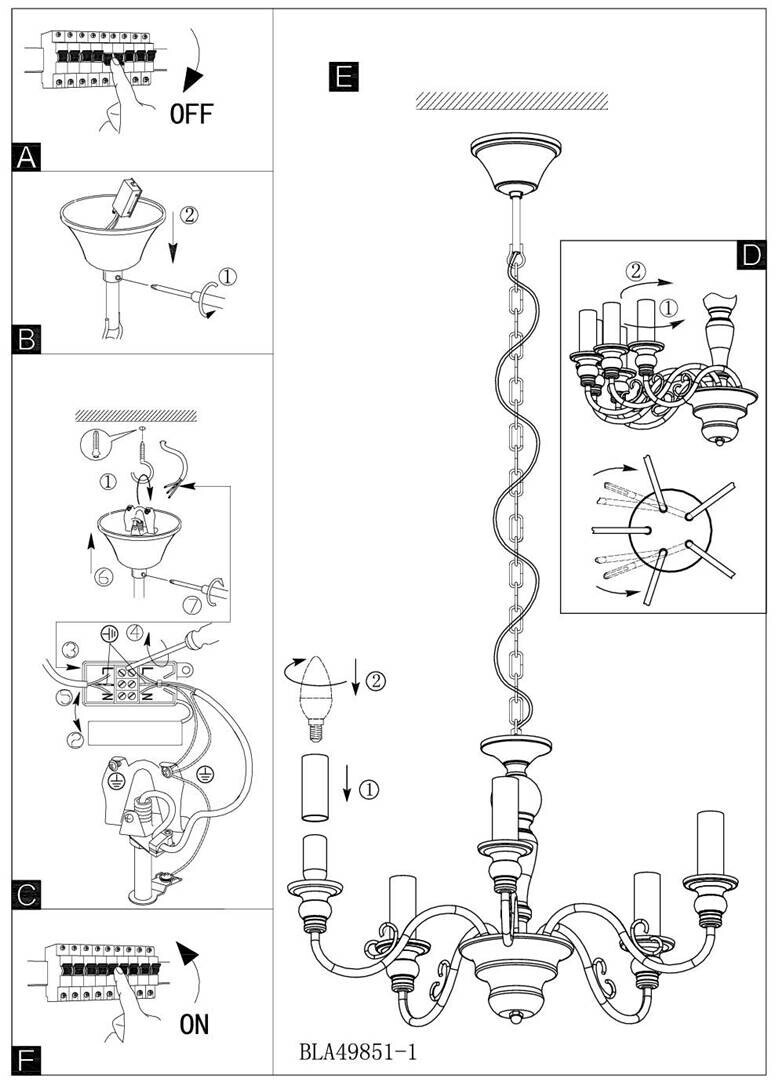 OFF

A

②
①

B

①
⑥
⑦
③
④
⑤
②
L
N
L
N

C

ON

F

E

D

②
①

②
①

BLA49851-1