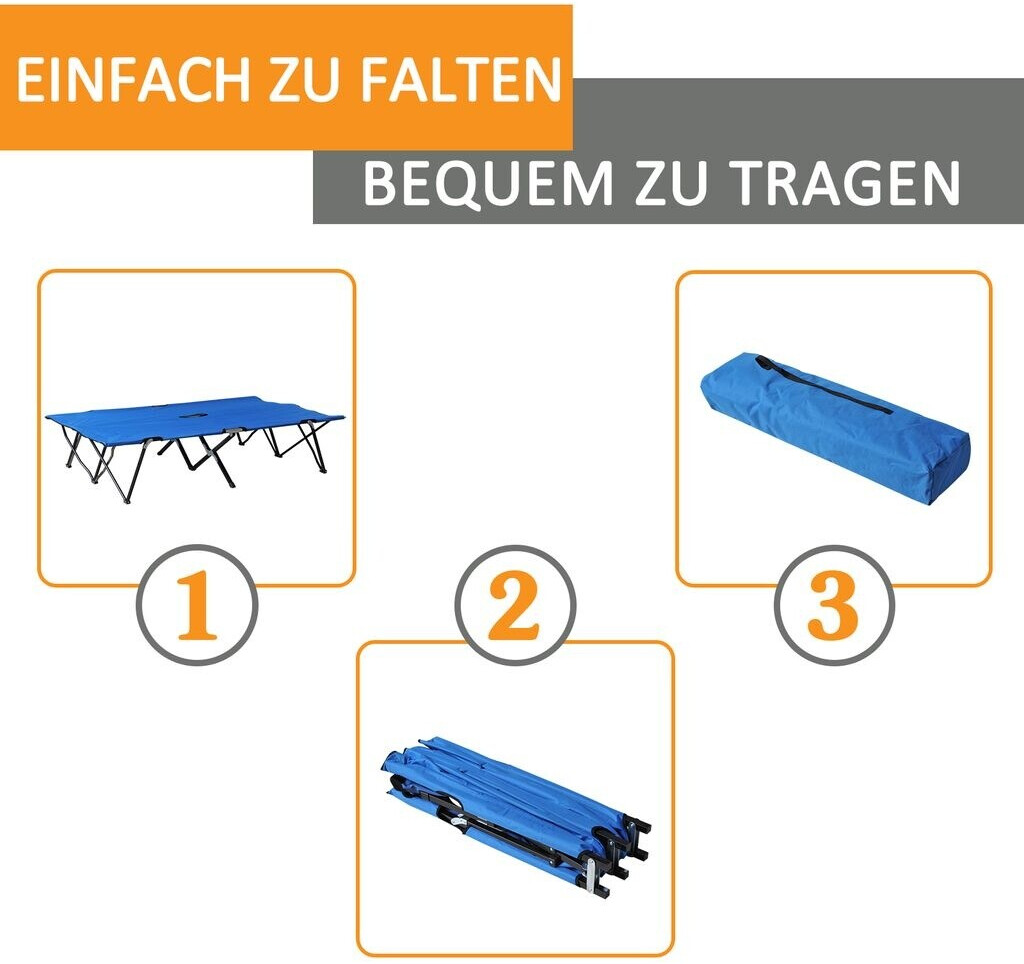 EINFACH ZU FALTEN

BEQUEM ZU TRAGEN

1

2

3