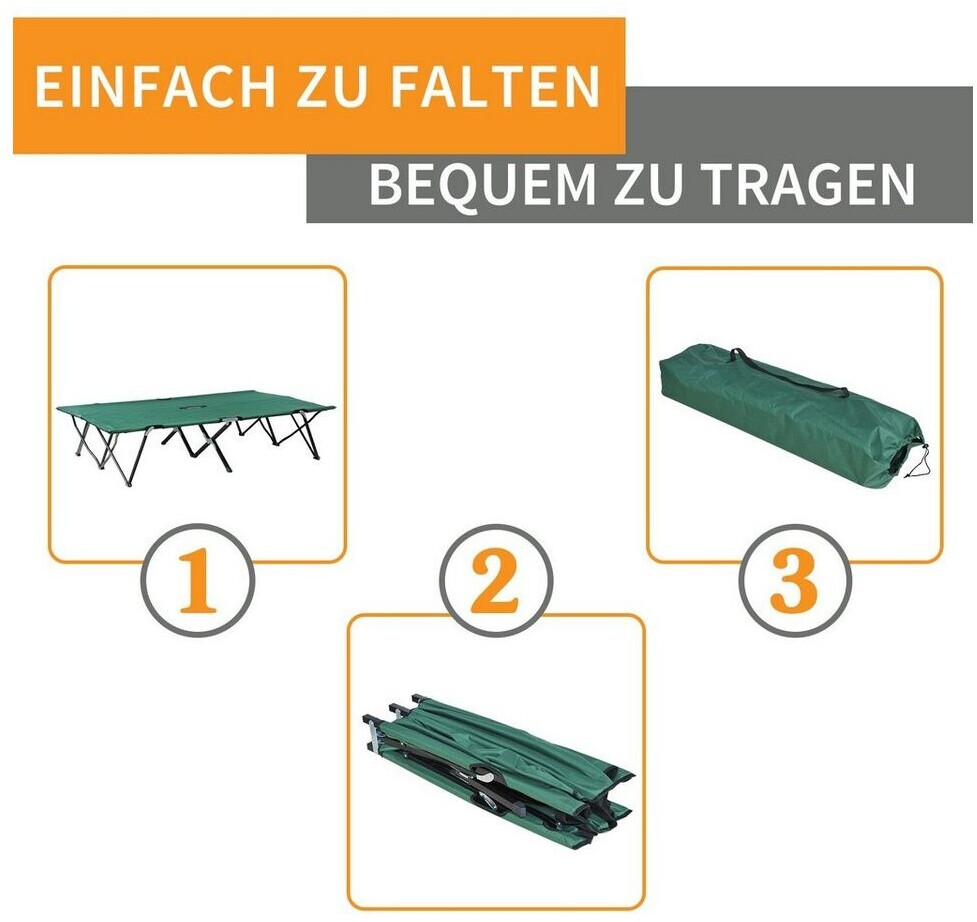 EINFACH ZU FALTEN

BEQUEM ZU TRAGEN

1

2

3