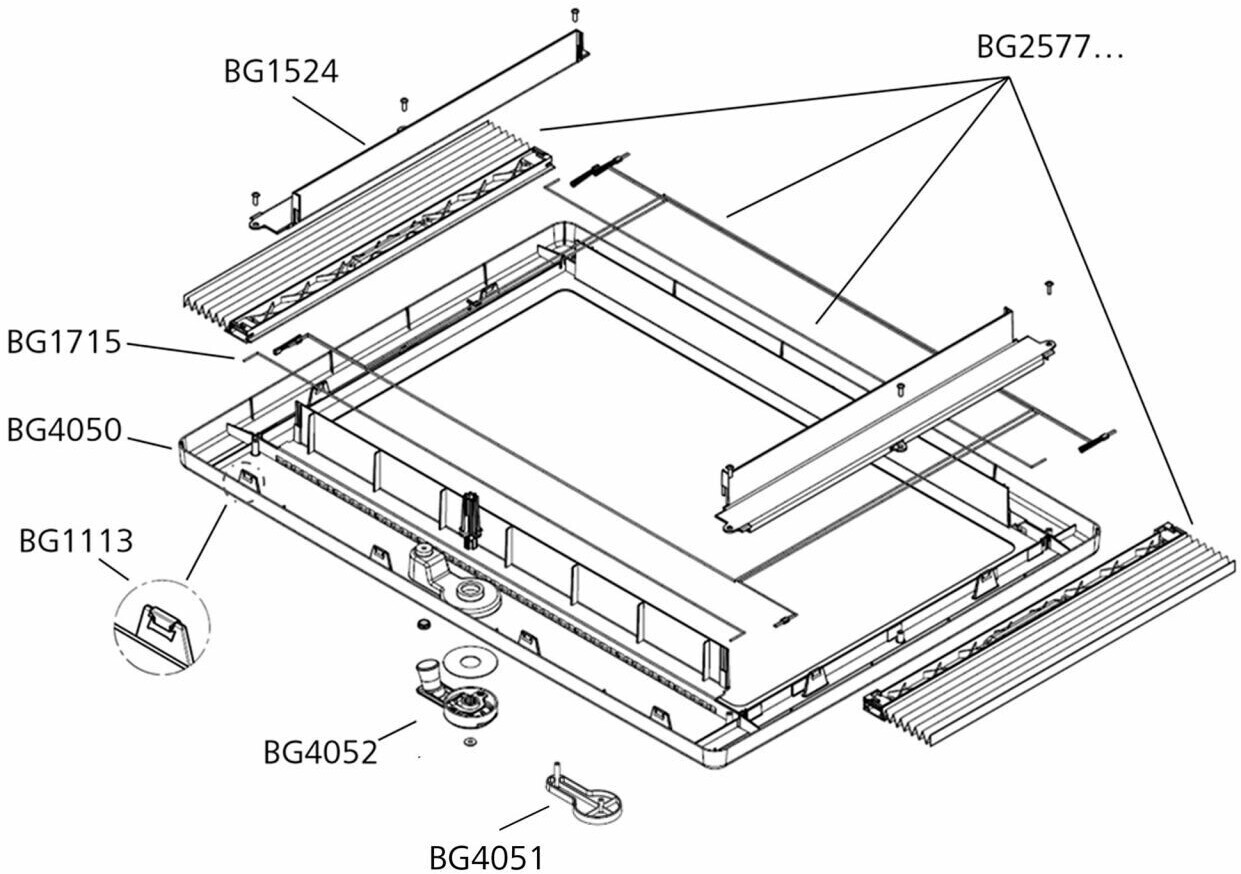 BG1524

BG2577...

BG1715

BG4050

BG1113

BG4052

BG4051