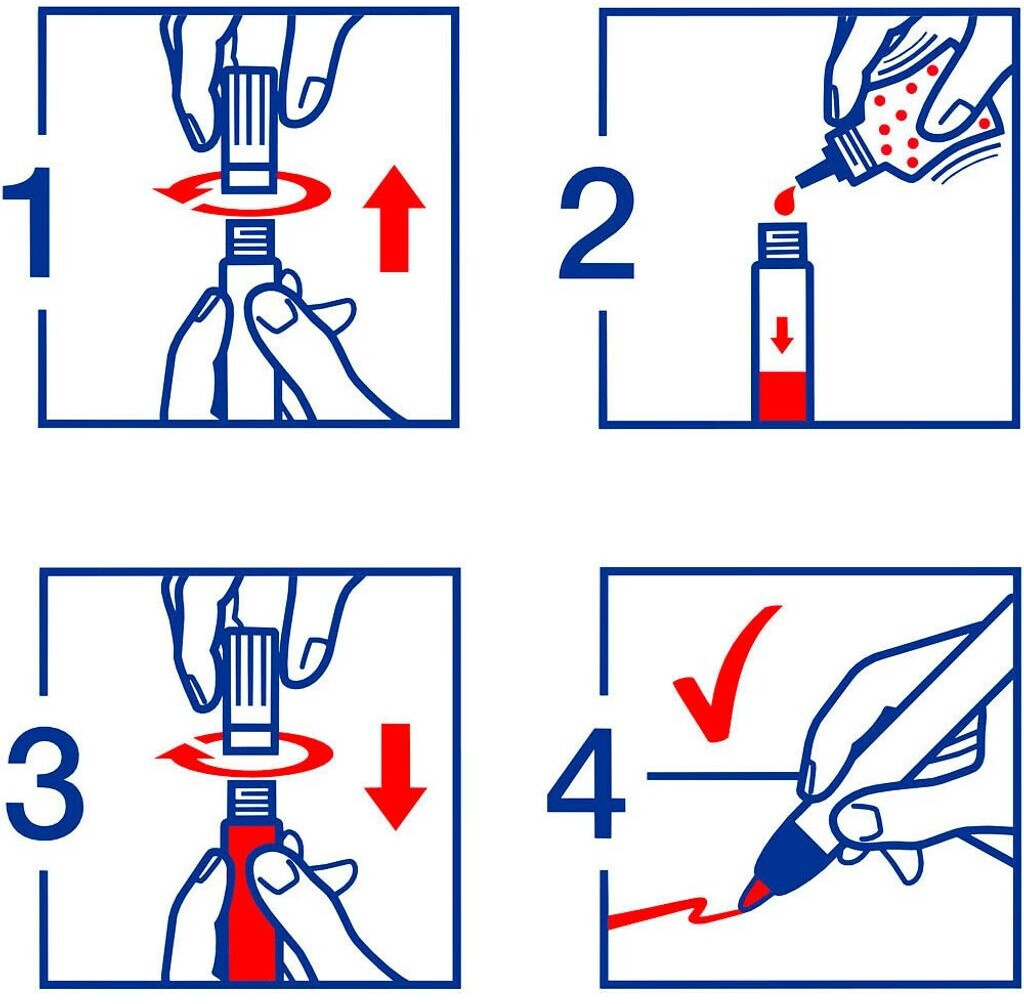 1

2

3

4