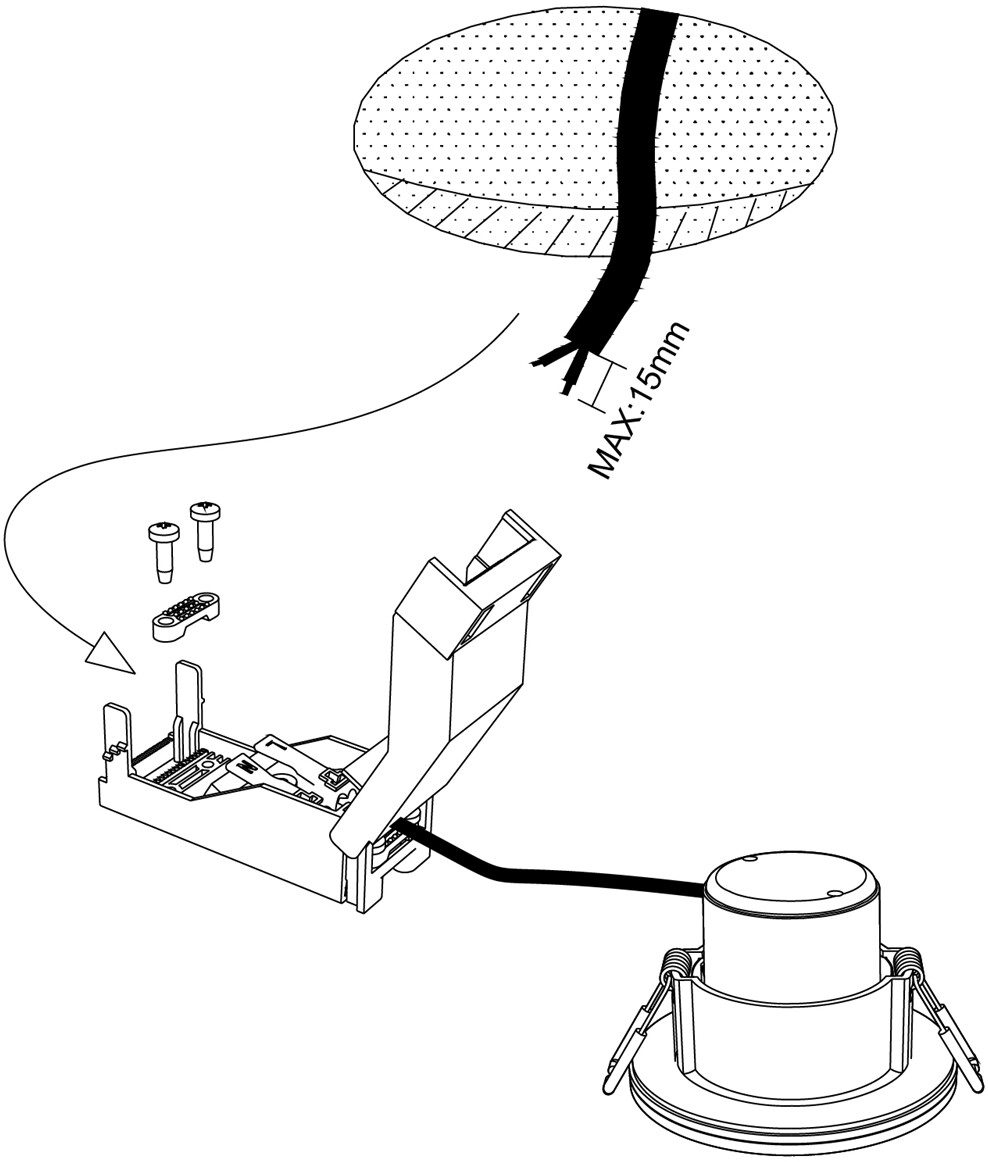 MAX:15mm

L

N