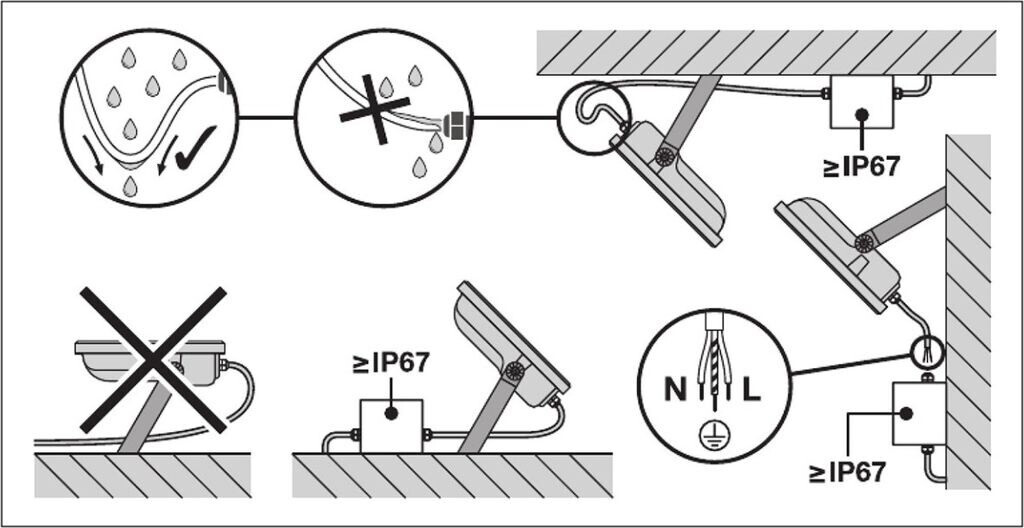 ≥IP67

≥IP67

N L

≥IP67