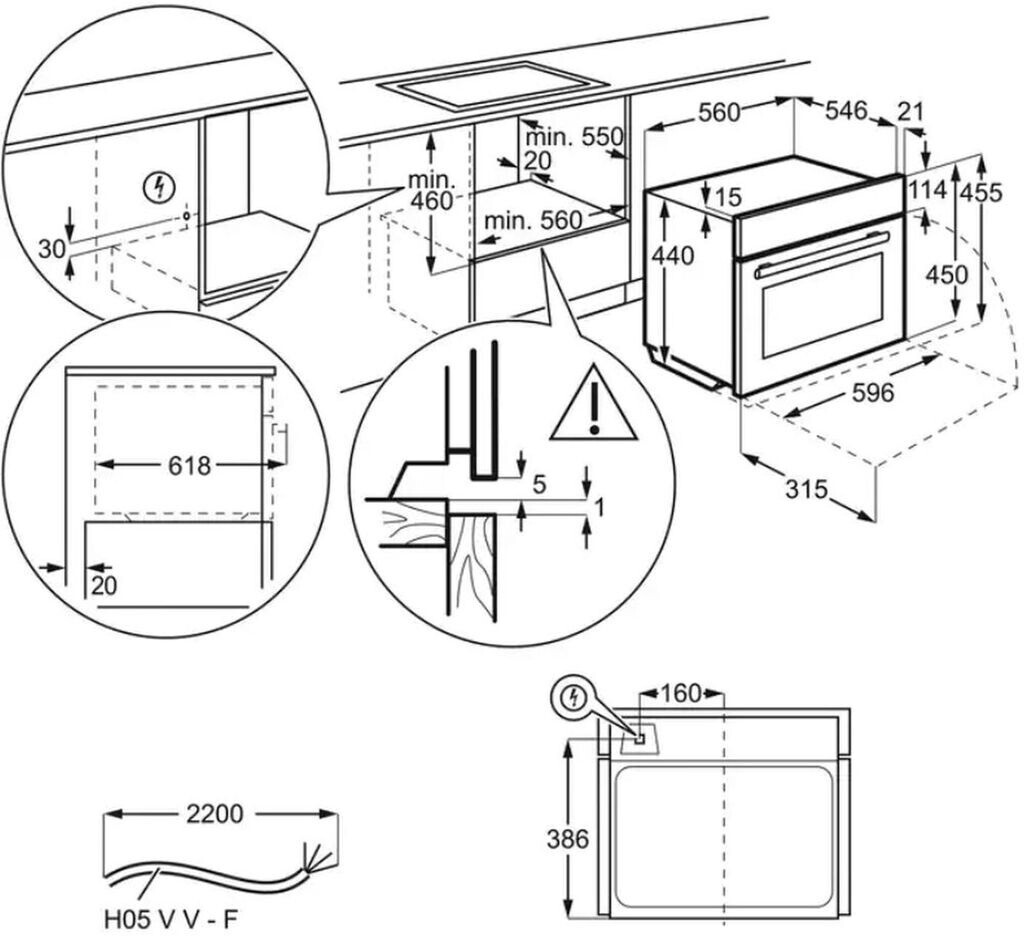 30
min. 460
min. 550
20
min. 560
560
546
21
15
114
455
440
450
596
315
618
20
5
1
160
386
2200
H05 V V - F