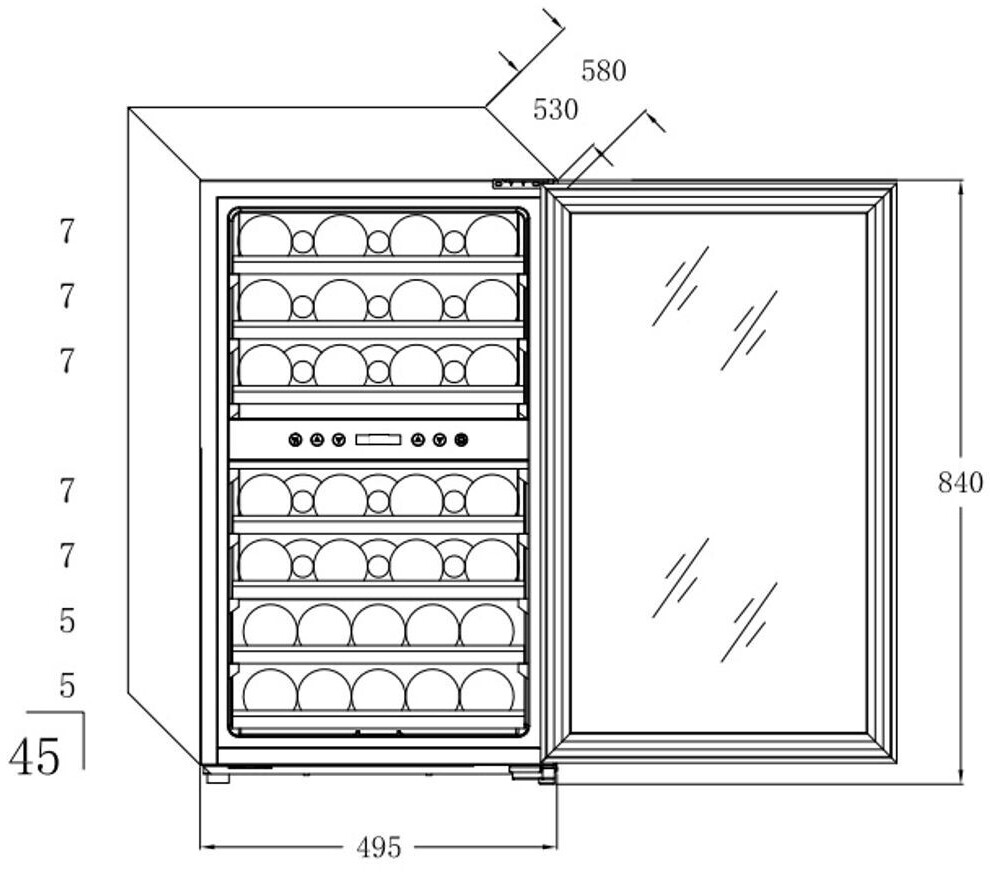 580
530
7
7
7
7
7
5
5
45
840
495