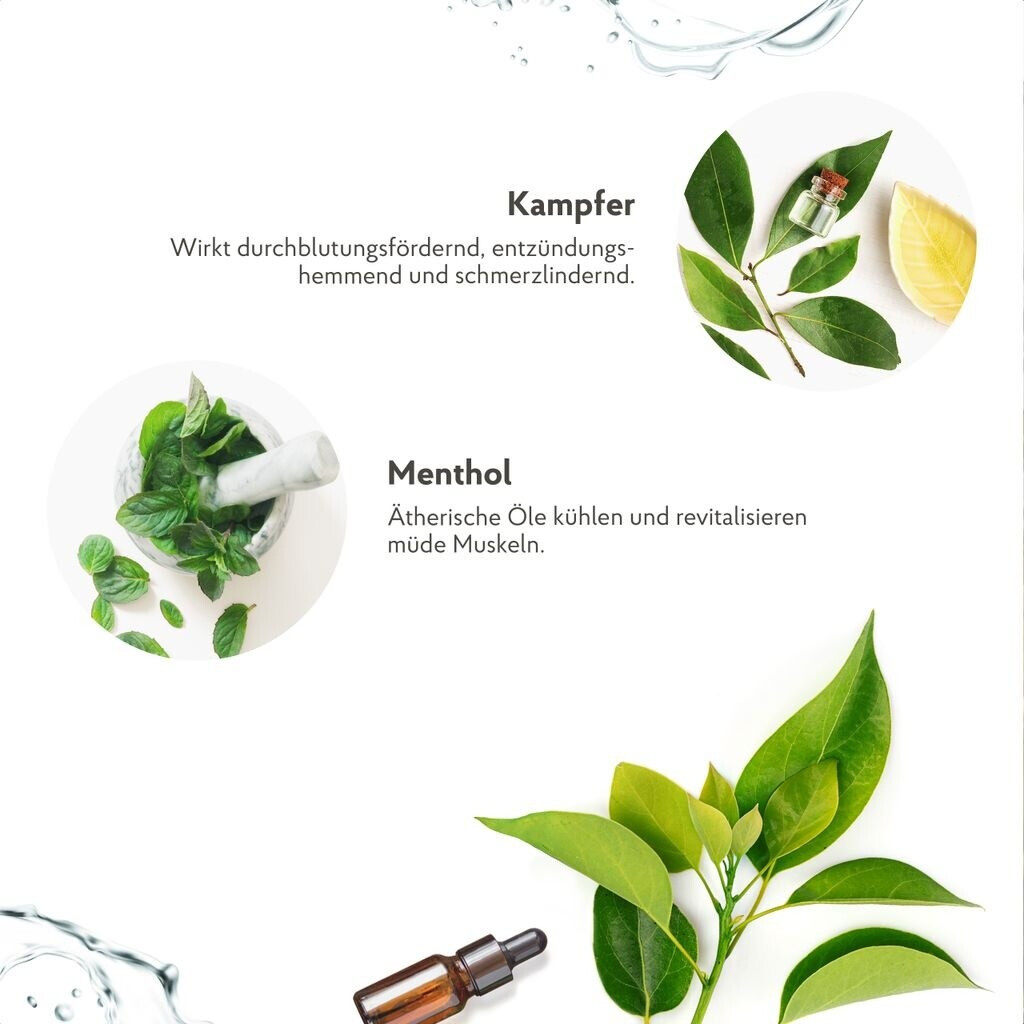 Kampfer

Wirkt durchblutungsfördernd, entzündungshemmend und schmerzlindernd.

Menthol

Ätherische Öle kühlen und revitalisieren müde Muskeln.