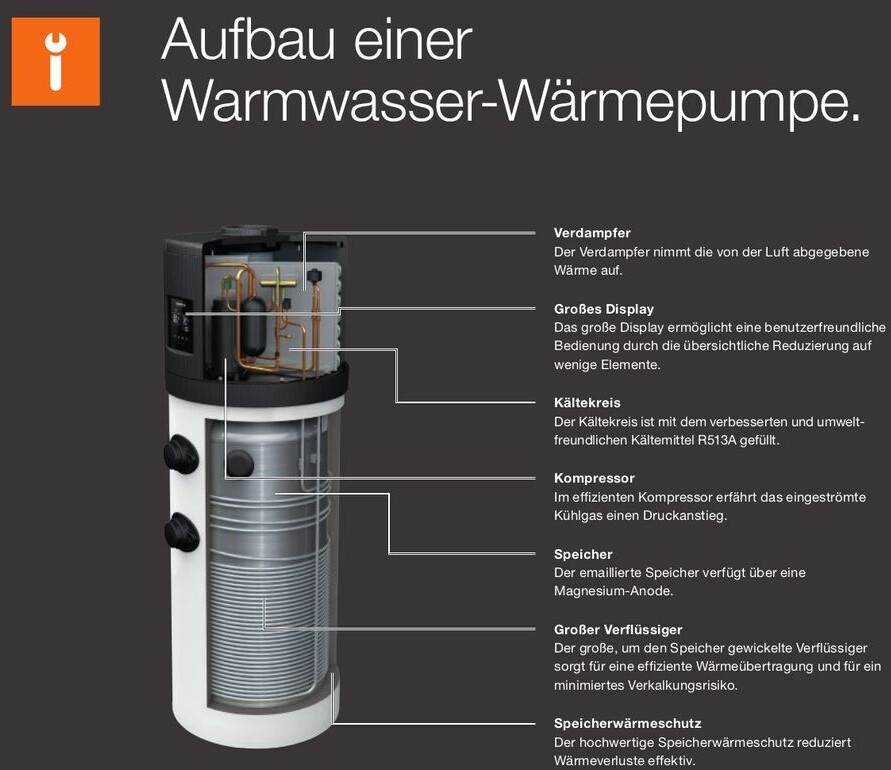 Aufbau einer Warmwasser-Wärmepumpe.

**Verdampfer**
Der Verdampfer nimmt die von der Luft abgegebene Wärme auf.

**Großes Display**
Das große Display ermöglicht eine benutzerfreundliche Bedienung durch die übersichtliche Reduzierung auf wenige Elemente.

**Kältekreis**
Der Kältekreis ist mit dem verbesserten und umweltfreundlichen Kältemittel R513A gefüllt.

**Kompressor**
Im effizienten Kompressor erfährt das eingeströmte Kühlgas einen Druckanstieg.

**Speicher**
Der emaillierte Speicher verfügt über eine Magnesium-Anode.

**Großer Verflüssiger**
Der große, um den Speicher gewickelte Verflüssiger sorgt für eine effiziente Wärmeübertragung und für ein minimiertes Verkalkungsrisiko.

**Speicherwärmeschutz**
Der hochwertige Speicherwärmeschutz reduziert Wärmeverluste effektiv.