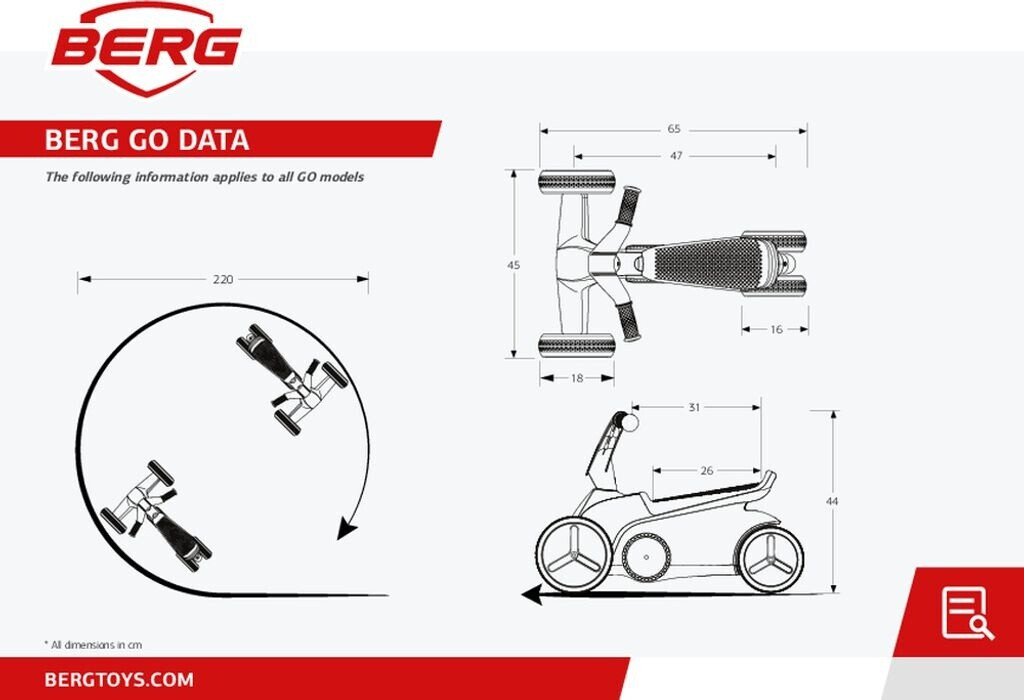 BERG

BERG GO DATA

The following information applies to all GO models

220

65

47

45

16

18

31

26

44

* All dimensions in cm

BERGTOYS.COM