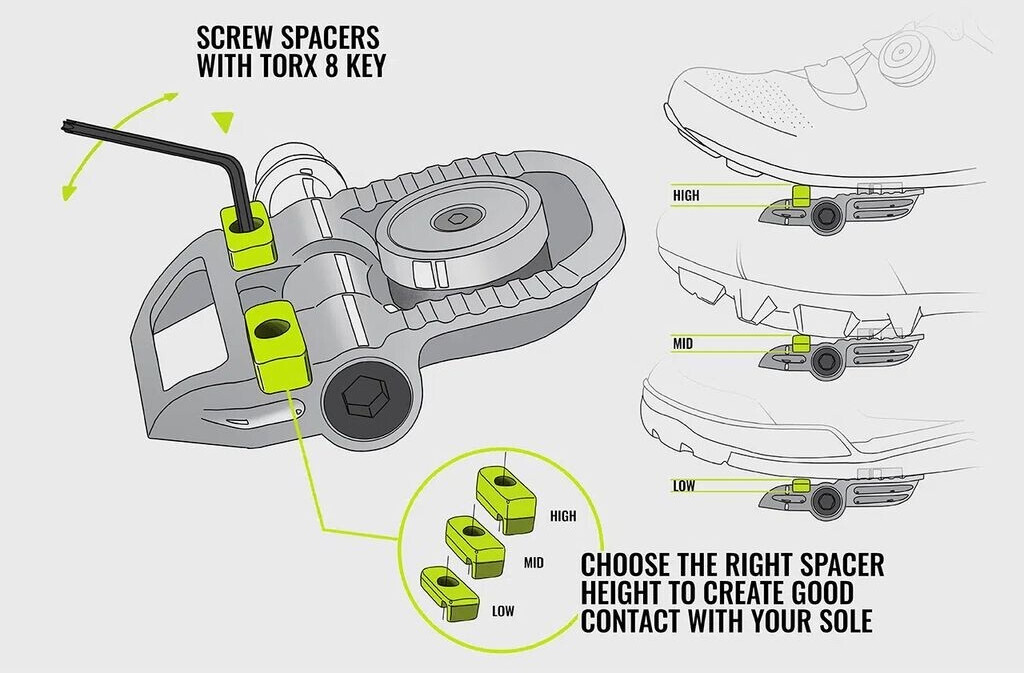 SCREW SPACERS
WITH TORX 8 KEY

HIGH

MID

LOW

HIGH

MID

LOW

CHOOSE THE RIGHT SPACER HEIGHT TO CREATE GOOD CONTACT WITH YOUR SOLE