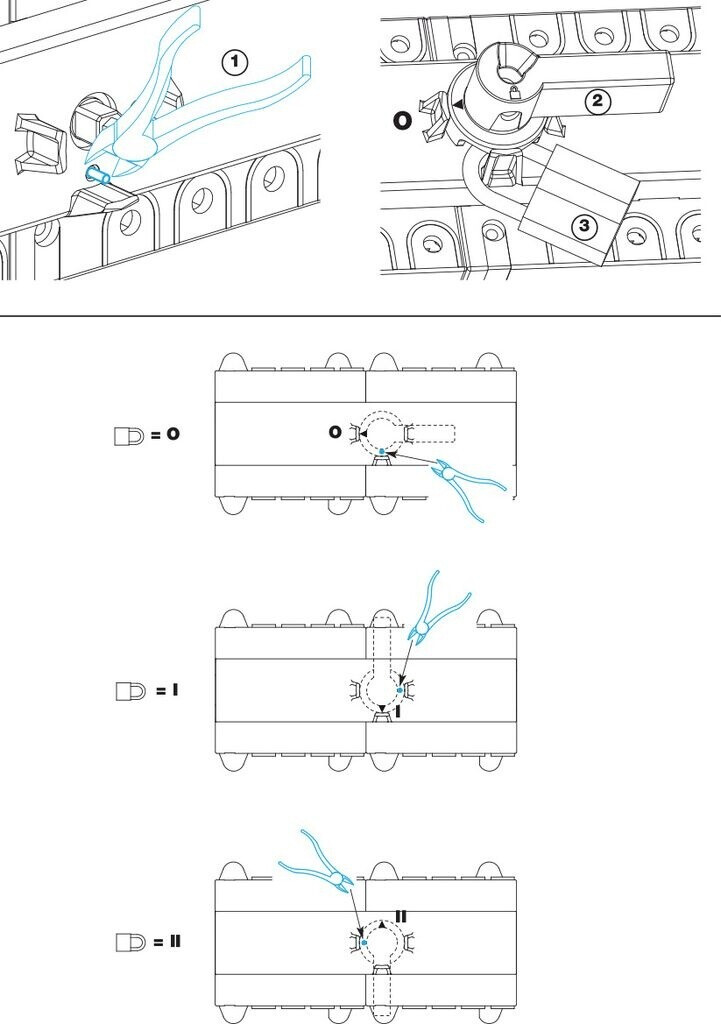 1
O
2
3
= O
O
= I
I
= II
II