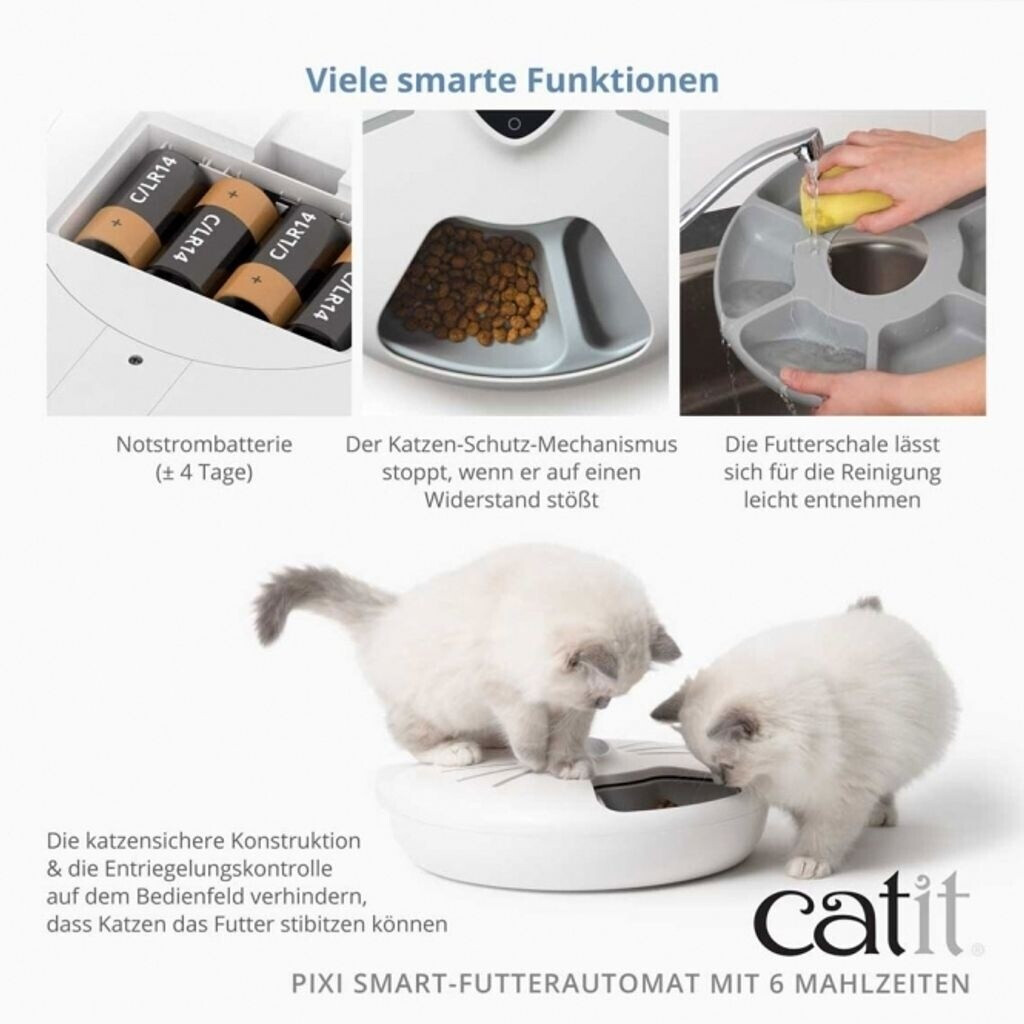 Viele smarte Funktionen

C/LR14
C/LR14
C/LR14
C/LR14

Notstrombatterie (± 4 Tage)

Der Katzen-Schutz-Mechanismus stoppt, wenn er auf einen Widerstand stößt

Die Futterschale lässt sich für die Reinigung leicht entnehmen

Die katzensichere Konstruktion & die Entriegelungskontrolle auf dem Bedienfeld verhindern, dass Katzen das Futter stibitzen können

catit®

PIXI SMART-FUTTERAUTOMAT MIT 6 MAHLZEITEN