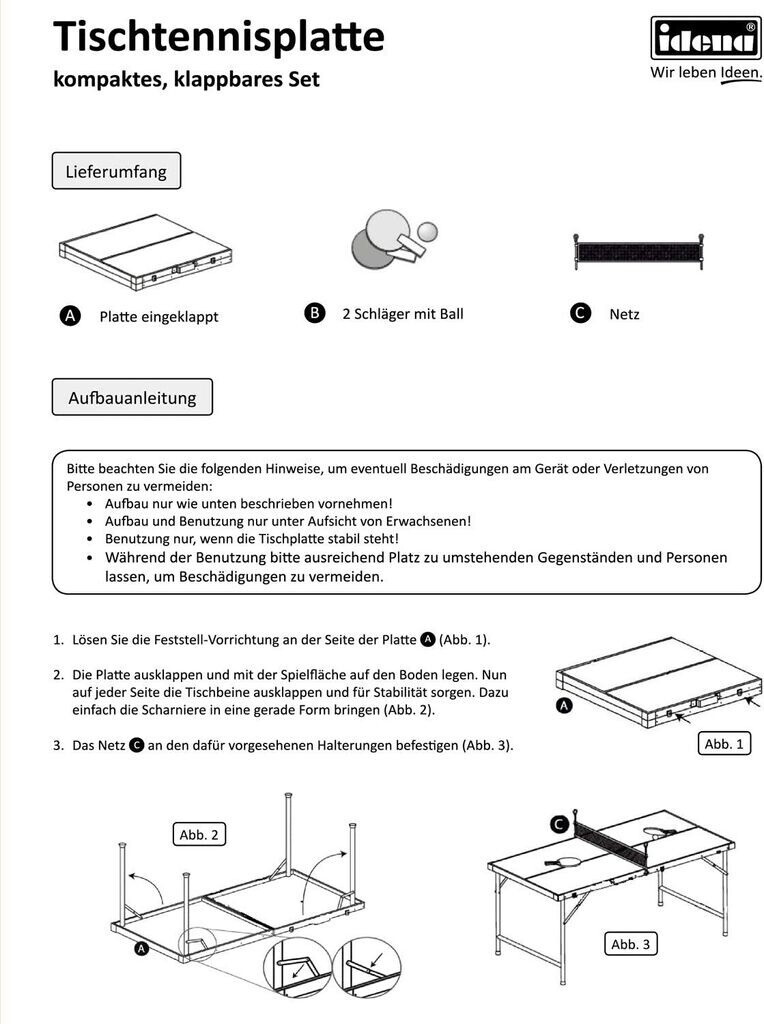 Tischtennisplatte

kompaktes, klappbares Set

idena®
Wir leben Ideen.

Lieferumfang

A Platte eingeklappt

B 2 Schläger mit Ball

C Netz

Aufbauanleitung

Bitte beachten Sie die folgenden Hinweise, um eventuell Beschädigungen am Gerät oder Verletzungen von Personen zu vermeiden:
• Aufbau nur wie unten beschrieben vornehmen!
• Aufbau und Benutzung nur unter Aufsicht von Erwachsenen!
• Benutzung nur, wenn die Tischplatte stabil steht!
• Während der Benutzung bitte ausreichend Platz zu umstehenden Gegenständen und Personen lassen, um Beschädigungen zu vermeiden.

1. Lösen Sie die Feststell-Vorrichtung an der Seite der Platte A (Abb. 1).

2. Die Platte ausklappen und mit der Spielfläche auf den Boden legen. Nun auf jeder Seite die Tischbeine ausklappen und für Stabilität sorgen. Dazu einfach die Scharniere in eine gerade Form bringen (Abb. 2).

3. Das Netz C an den dafür vorgesehenen Halterungen befestigen (Abb. 3).

A

Abb. 1

Abb. 2

A

C

Abb. 3