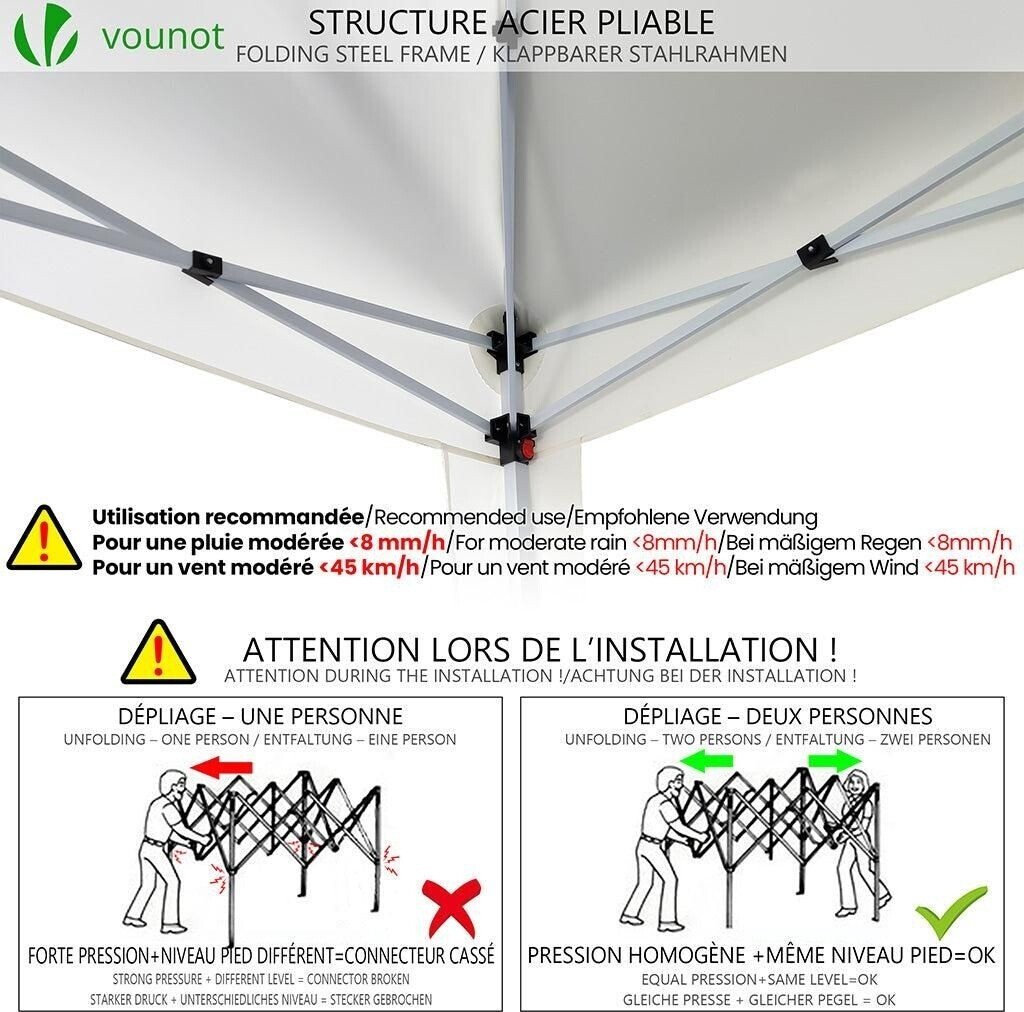 vounot

STRUCTURE ACIER PLIABLE
FOLDING STEEL FRAME / KLAPPBARER STAHLRAHMEN

Utilisation recommandée/Recommended use/Empfohlene Verwendung
Pour une pluie modérée <8 mm/h/For moderate rain <8mm/h/Bei mäßigem Regen <8mm/h
Pour un vent modéré <45 km/h/Pour un vent modéré <45 km/h/Bei mäßigem Wind <45 km/h

ATTENTION LORS DE L'INSTALLATION !
ATTENTION DURING THE INSTALLATION !/ACHTUNG BEI DER INSTALLATION !

DÉPLIAGE – UNE PERSONNE
UNFOLDING – ONE PERSON / ENTFALTUNG – EINE PERSON

FORTE PRESSION+NIVEAU PIED DIFFÉRENT=CONNECTEUR CASSÉ
STRONG PRESSURE + DIFFERENT LEVEL = CONNECTOR BROKEN
STARKER DRUCK + UNTERSCHIEDLICHES NIVEAU = STECKER GEBROCHEN

DÉPLIAGE – DEUX PERSONNES
UNFOLDING – TWO PERSONS / ENTFALTUNG – ZWEI PERSONEN

PRESSION HOMOGÈNE +MÊME NIVEAU PIED=OK
EQUAL PRESSION+SAME LEVEL=OK
GLEICHE PRESSE + GLEICHER PEGEL = OK