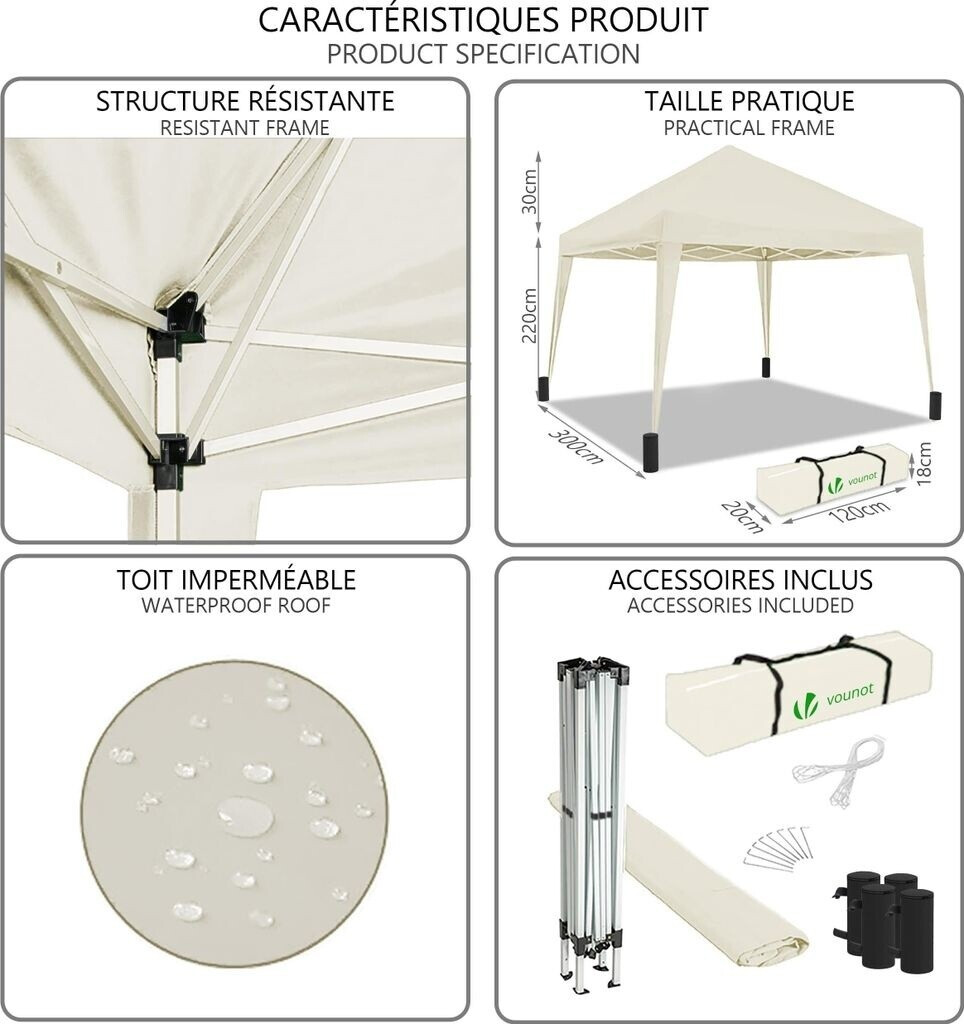 CARACTÉRISTIQUES PRODUIT
PRODUCT SPECIFICATION

STRUCTURE RÉSISTANTE
RESISTANT FRAME

TAILLE PRATIQUE
PRACTICAL FRAME

30cm
220cm
300cm
vounot
18cm
20cm
120cm

TOIT IMPERMÉABLE
WATERPROOF ROOF

ACCESSOIRES INCLUS
ACCESSORIES INCLUDED

vounot