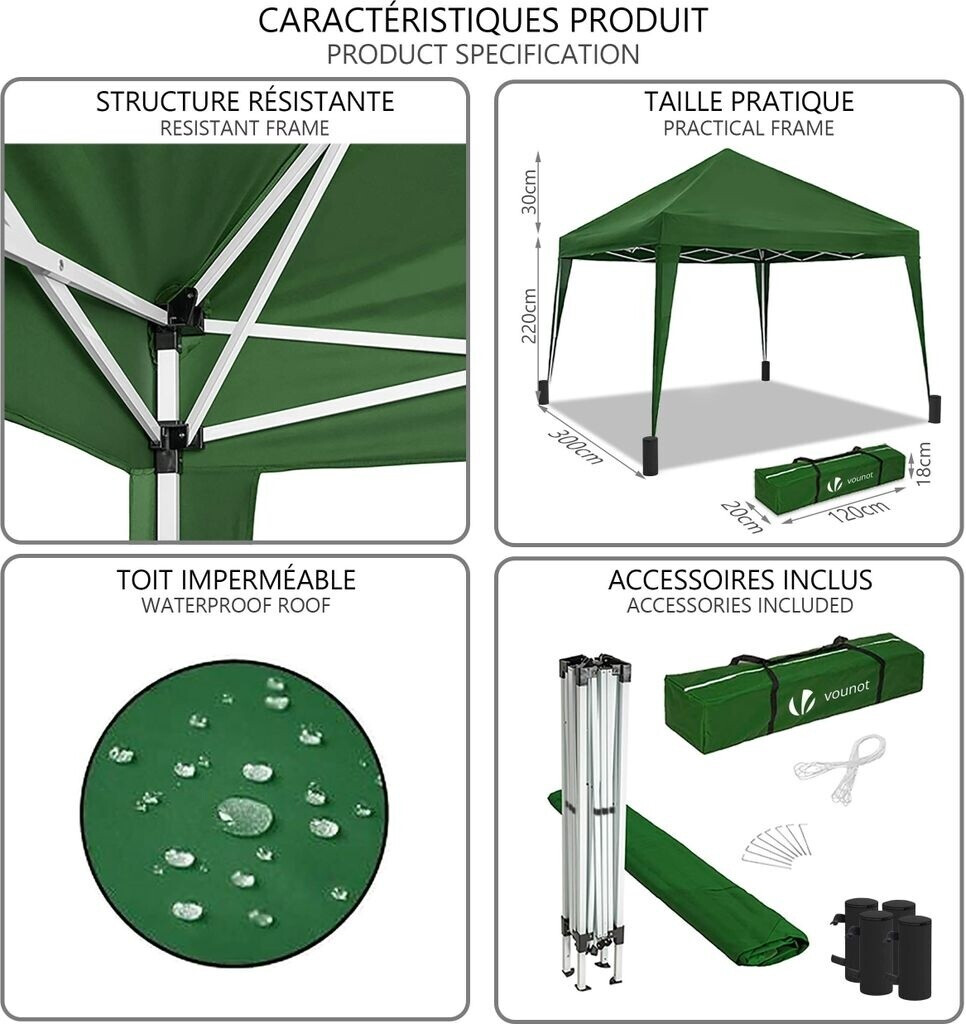 CARACTÉRISTIQUES PRODUIT
PRODUCT SPECIFICATION

STRUCTURE RÉSISTANTE
RESISTANT FRAME

TAILLE PRATIQUE
PRACTICAL FRAME

30cm
220cm
300cm
vounot
18cm
20cm
120cm

TOIT IMPERMÉABLE
WATERPROOF ROOF

ACCESSOIRES INCLUS
ACCESSORIES INCLUDED

vounot