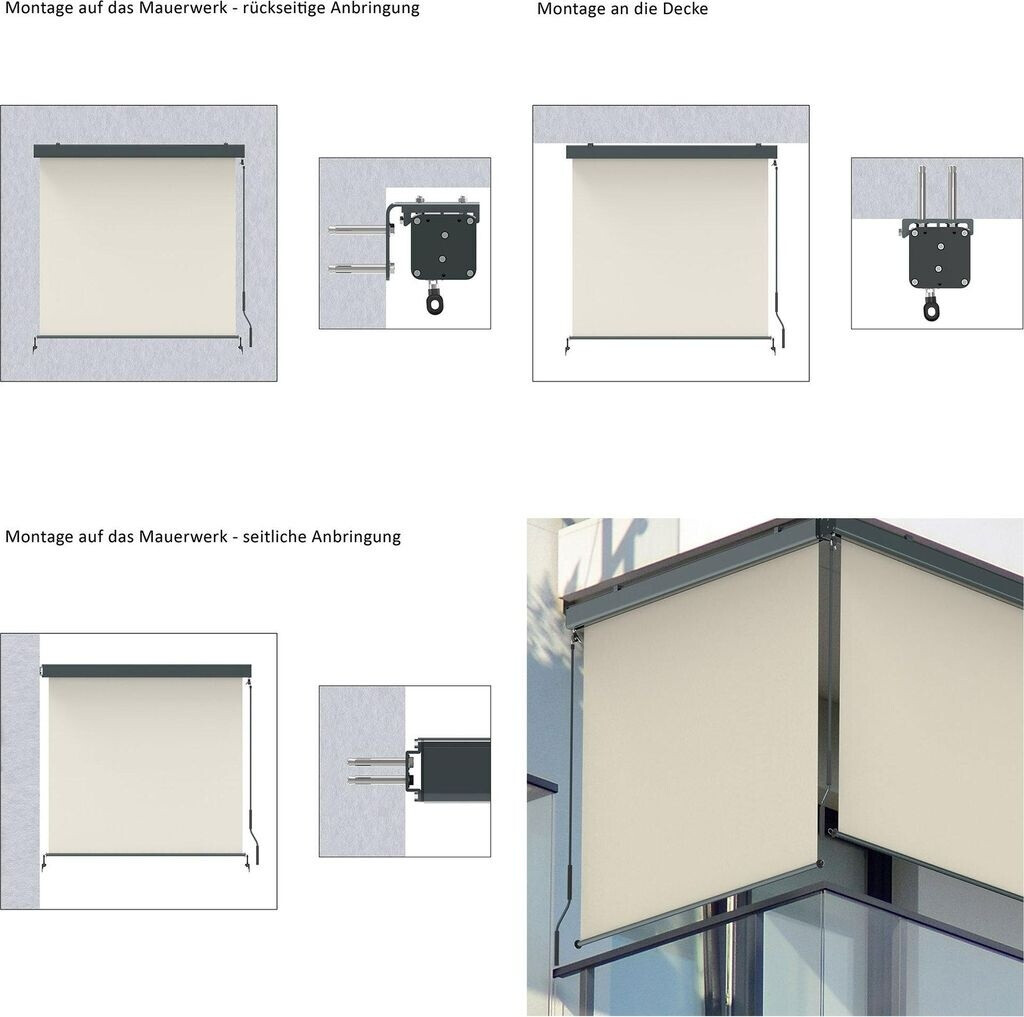 Montage auf das Mauerwerk - rückseitige Anbringung

Montage an die Decke

Montage auf das Mauerwerk - seitliche Anbringung