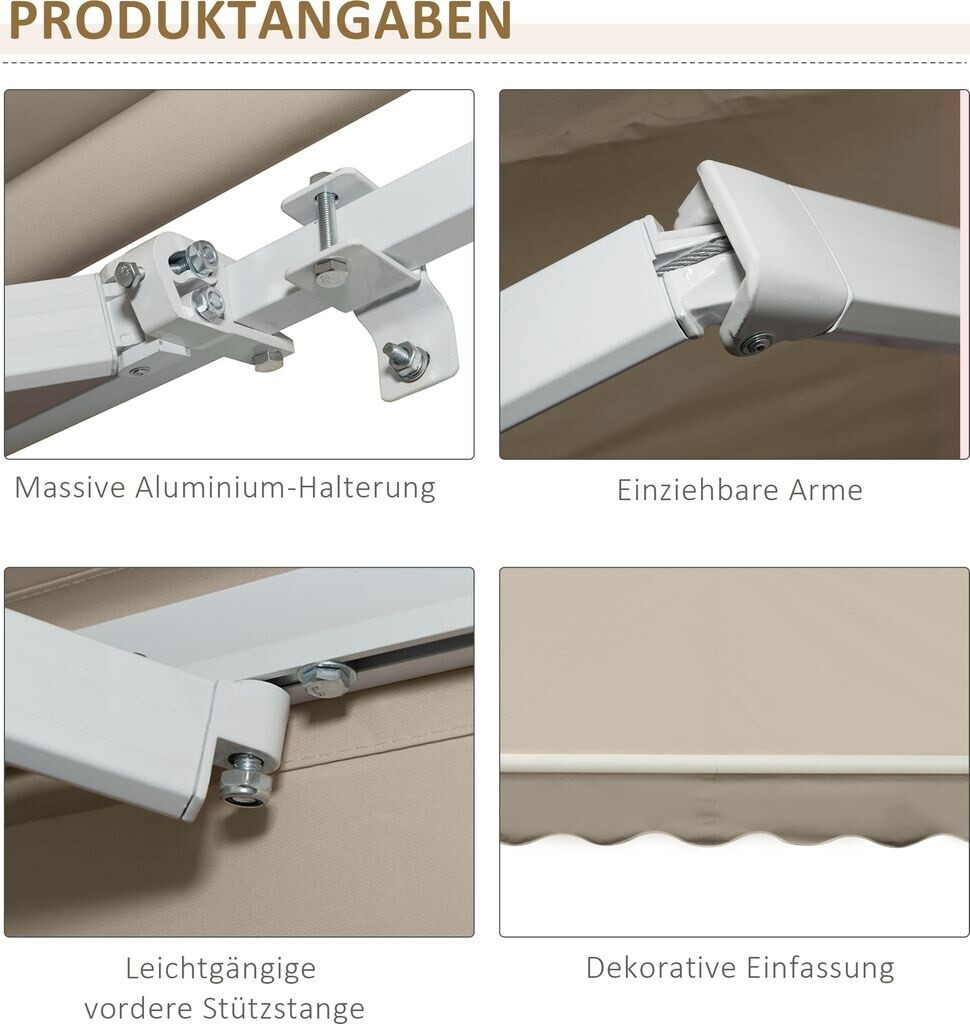 PRODUKTANGABEN

Massive Aluminium-Halterung

Einziehbare Arme

Leichtgängige vordere Stützstange

Dekorative Einfassung