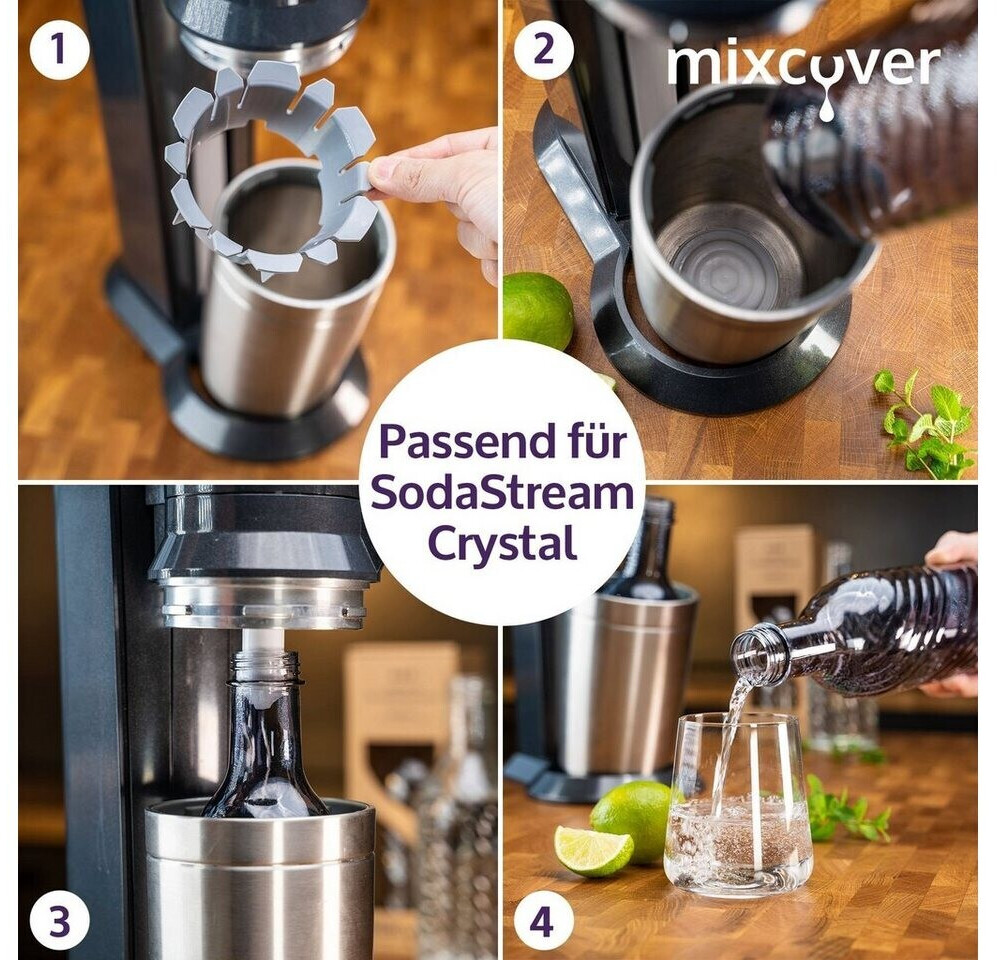 1

2

mixcover

Passend für SodaStream Crystal

3

4