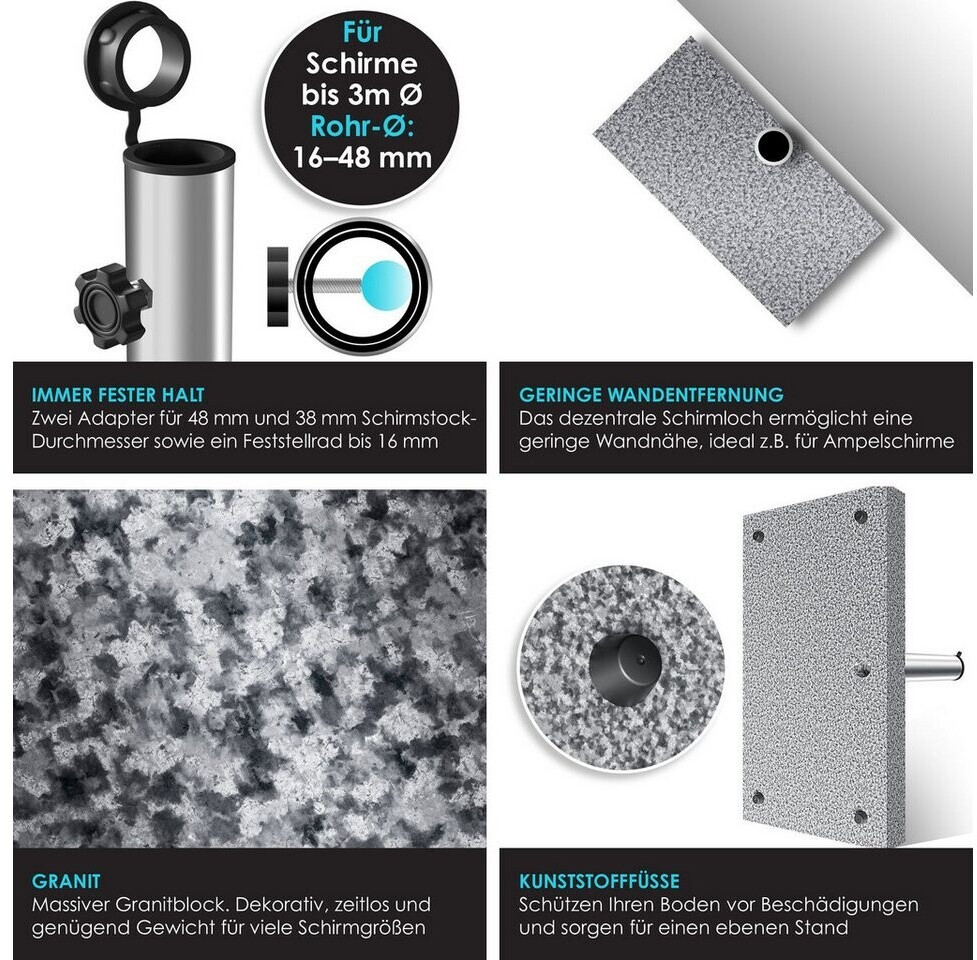 Für Schirme bis 3m Ø Rohr-Ø: 16–48 mm

IMMER FESTER HALT
Zwei Adapter für 48 mm und 38 mm Schirmstock-Durchmesser sowie ein Feststellrad bis 16 mm

GERINGE WANDENTFERNUNG
Das dezentrale Schirmloch ermöglicht eine geringe Wandnähe, ideal z.B. für Ampelschirme

GRANIT
Massiver Granitblock. Dekorativ, zeitlos und genügend Gewicht für viele Schirmgrößen

KUNSTSTOFFFÜSSE
Schützen Ihren Boden vor Beschädigungen und sorgen für einen ebenen Stand