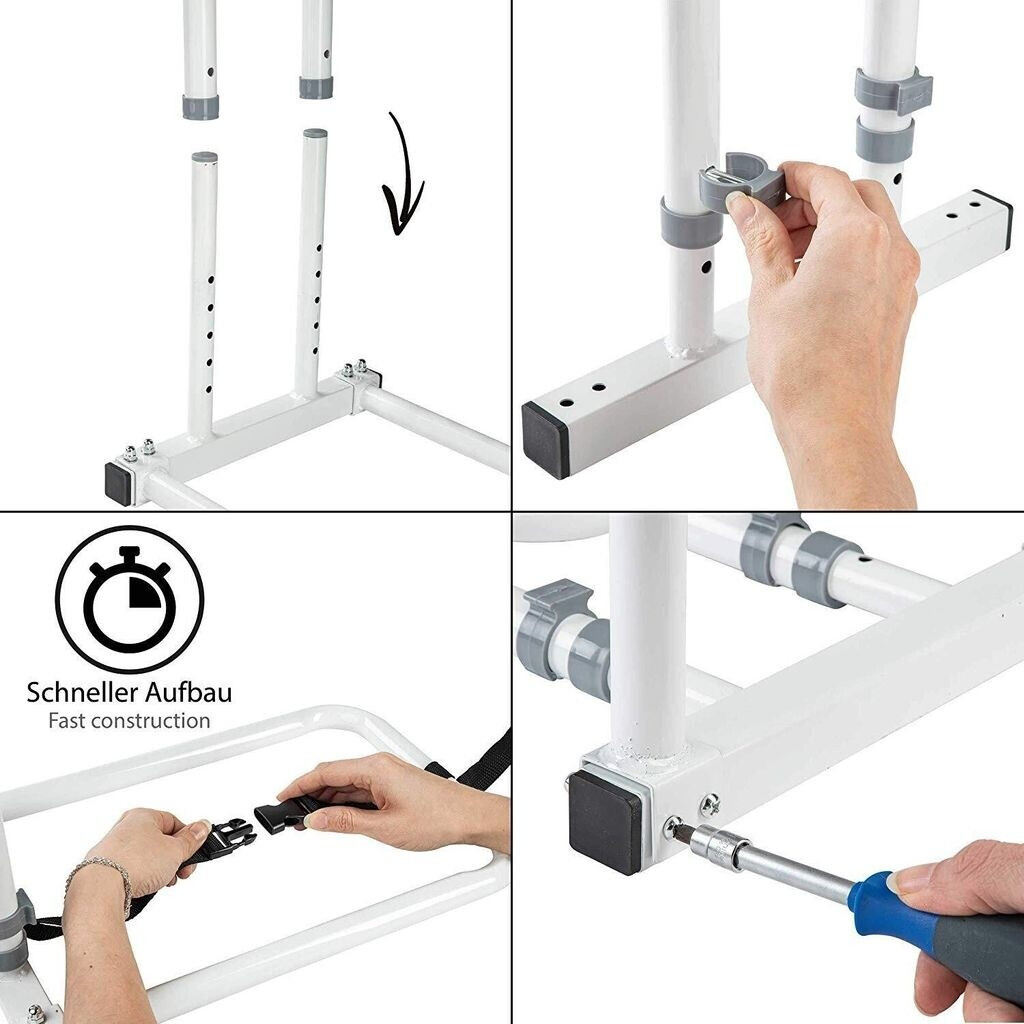 Schneller Aufbau
Fast construction