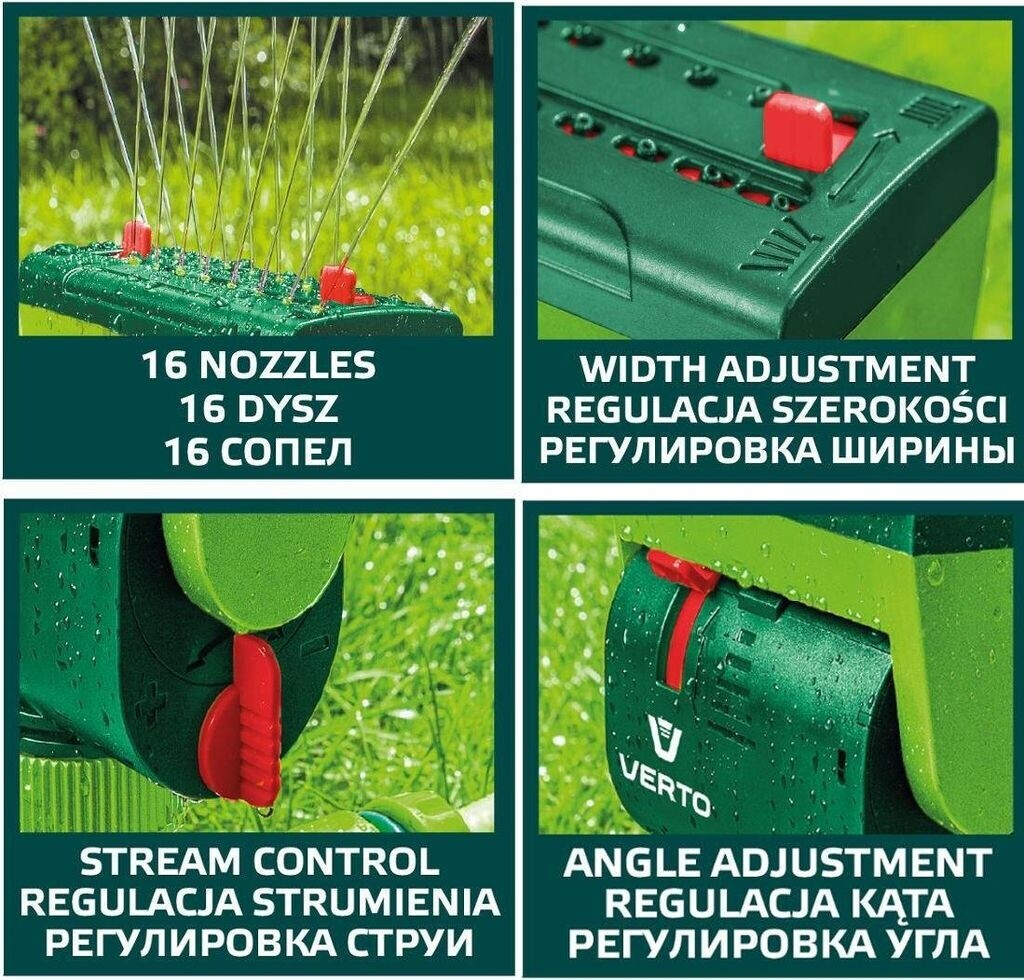 16 NOZZLES
16 DYSZ
16 СОПЕЛ

WIDTH ADJUSTMENT
REGULACJA SZEROKOŚCI
РЕГУЛИРОВКА ШИРИНЫ

STREAM CONTROL
REGULACJA STRUMIENIA
РЕГУЛИРОВКА СТРУИ

VERTO

ANGLE ADJUSTMENT
REGULACJA KĄTA
РЕГУЛИРОВКА УГЛА