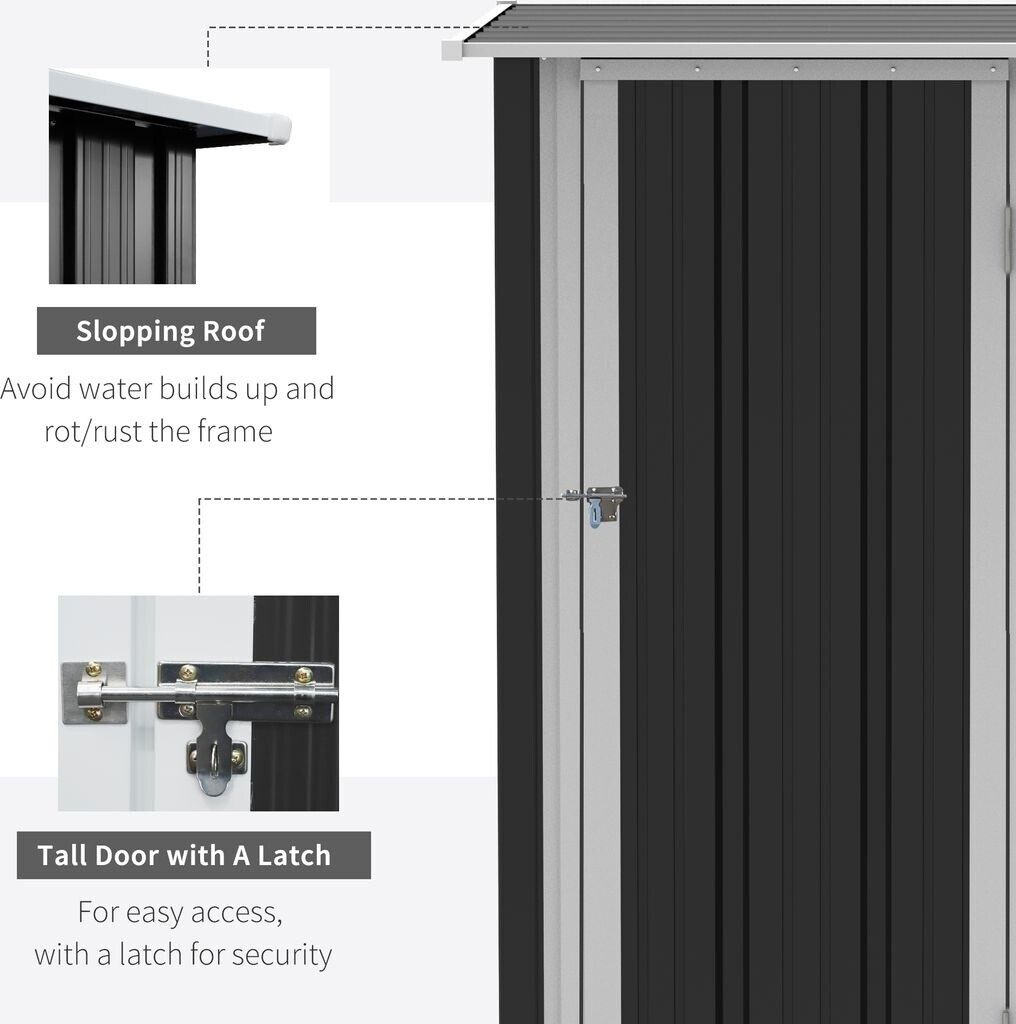 Slopping Roof

Avoid water builds up and rot/rust the frame

Tall Door with A Latch

For easy access, with a latch for security