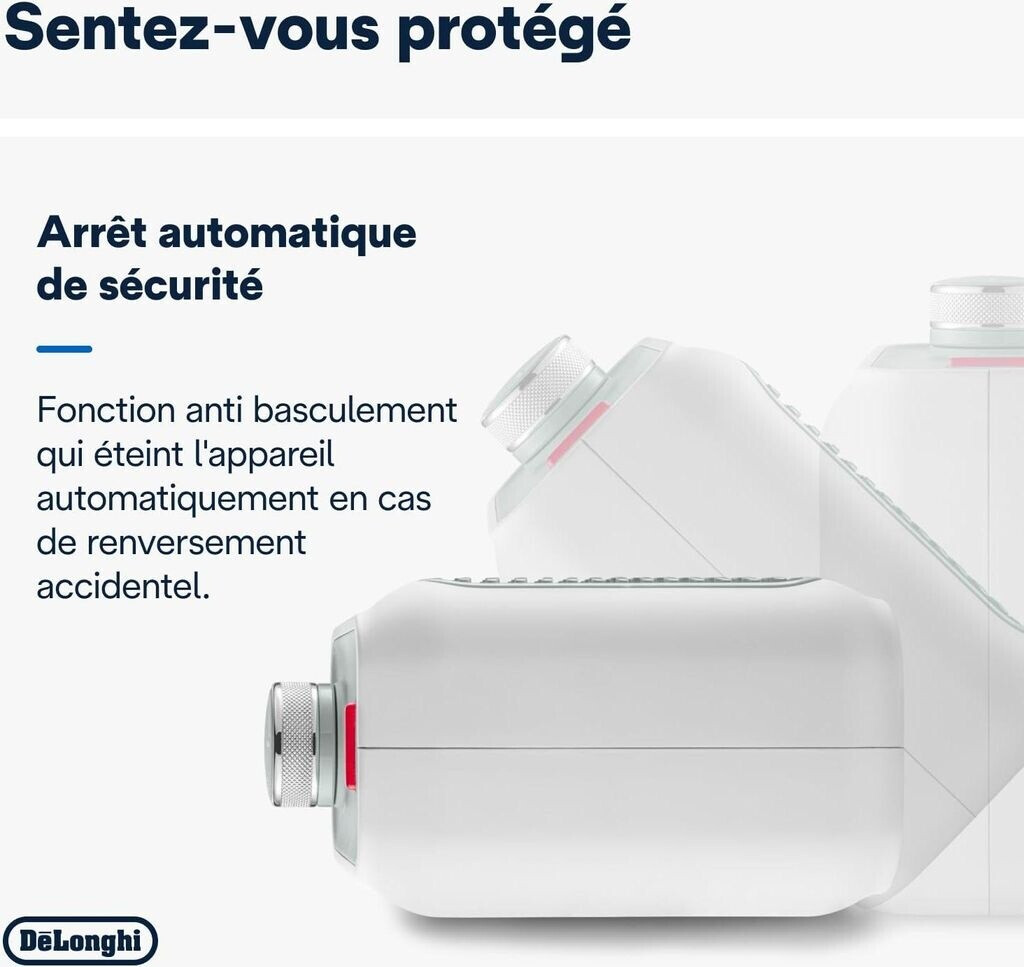 Sentez-vous protégé

Arrêt automatique de sécurité

Fonction anti basculement qui éteint l'appareil automatiquement en cas de renversement accidentel.

DēLonghi