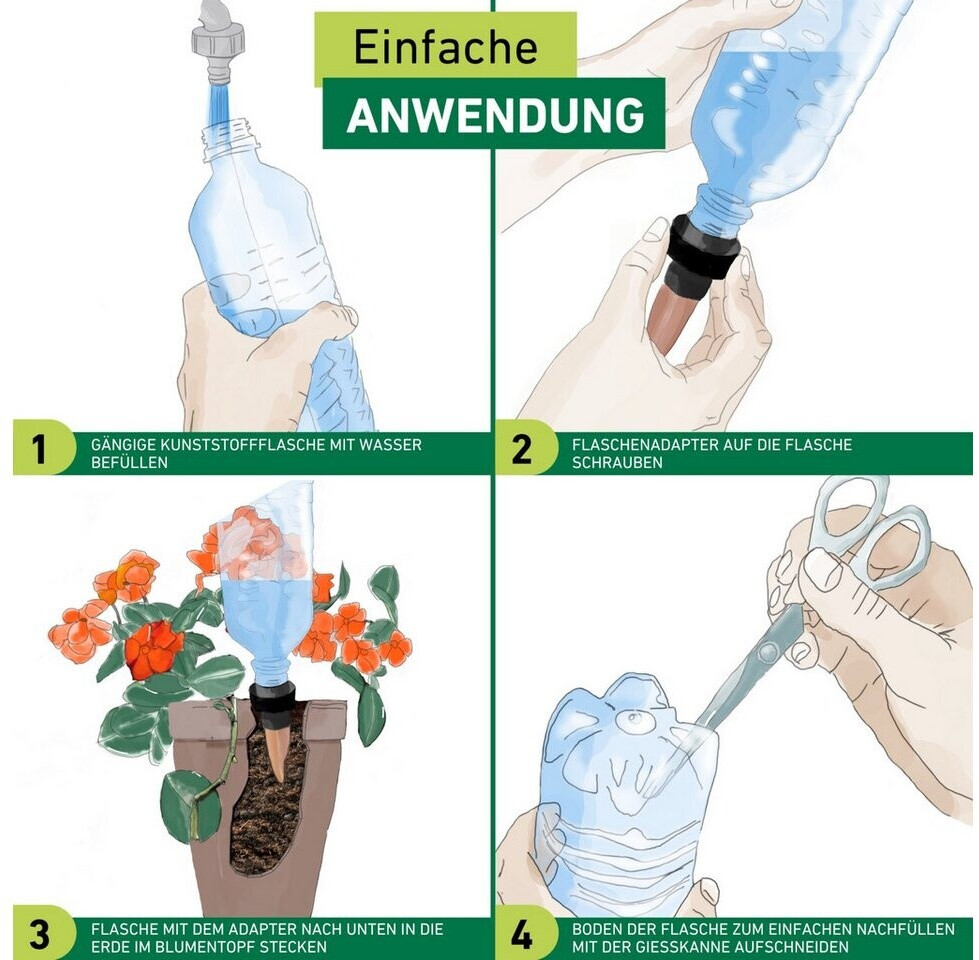 Einfache
ANWENDUNG

1 GÄNGIGE KUNSTSTOFFFLASCHE MIT WASSER BEFÜLLEN

2 FLASCHENADAPTER AUF DIE FLASCHE SCHRAUBEN

3 FLASCHE MIT DEM ADAPTER NACH UNTEN IN DIE ERDE IM BLUMENTOPF STECKEN

4 BODEN DER FLASCHE ZUM EINFACHEN NACHFÜLLEN MIT DER GIESSKANNE AUFSCHNEIDEN