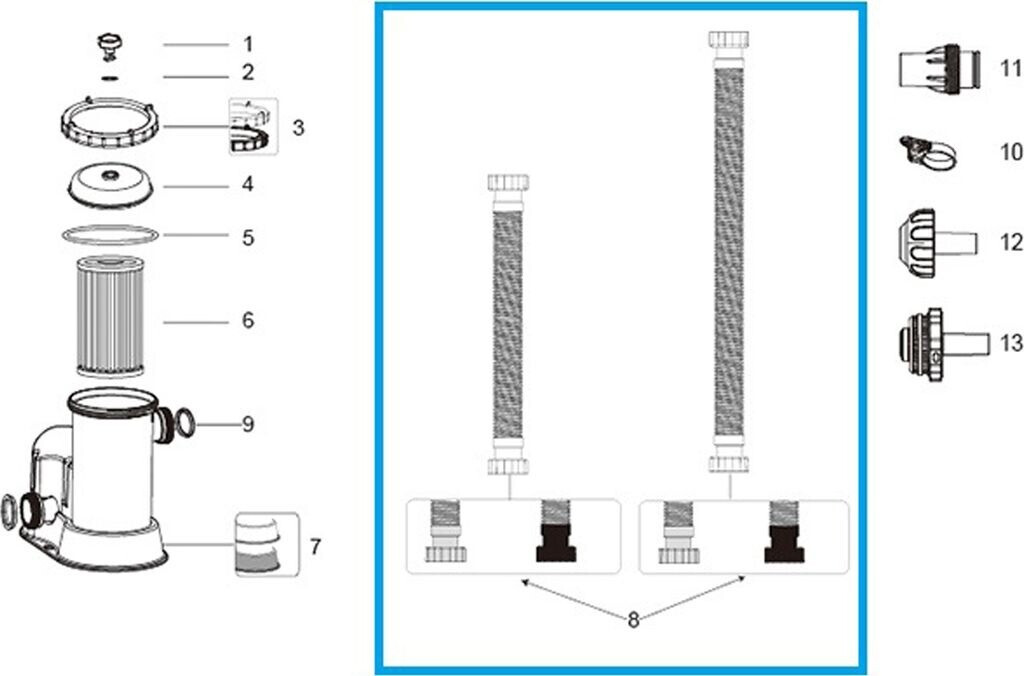 1
2
3
4
5
6
9
7
8
11
10
12
13