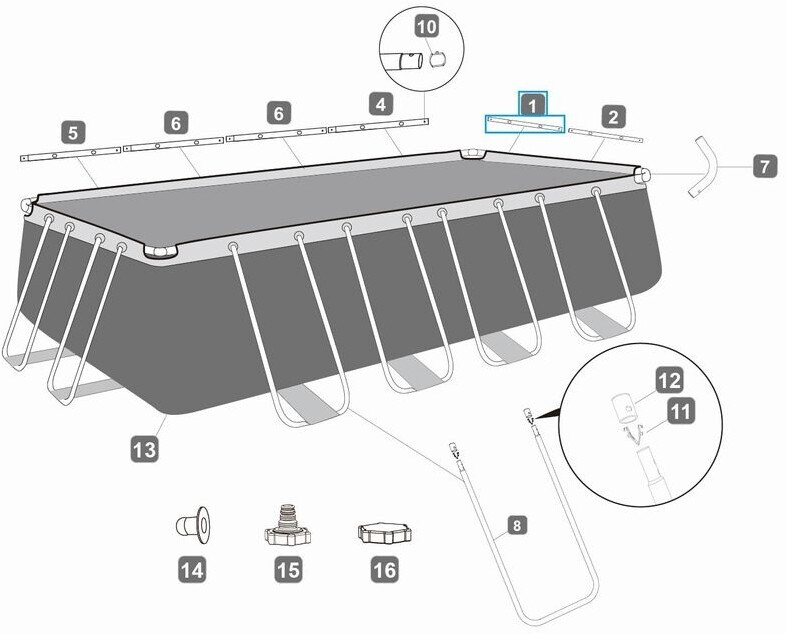 10
5
6
6
4
1
2
7
12
11
13
8
14
15
16