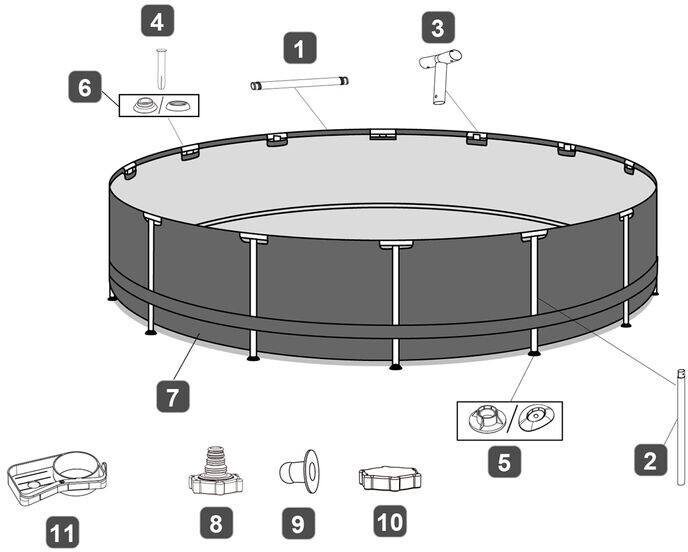 4
1
3
6
7
5
2
11
8
9
10