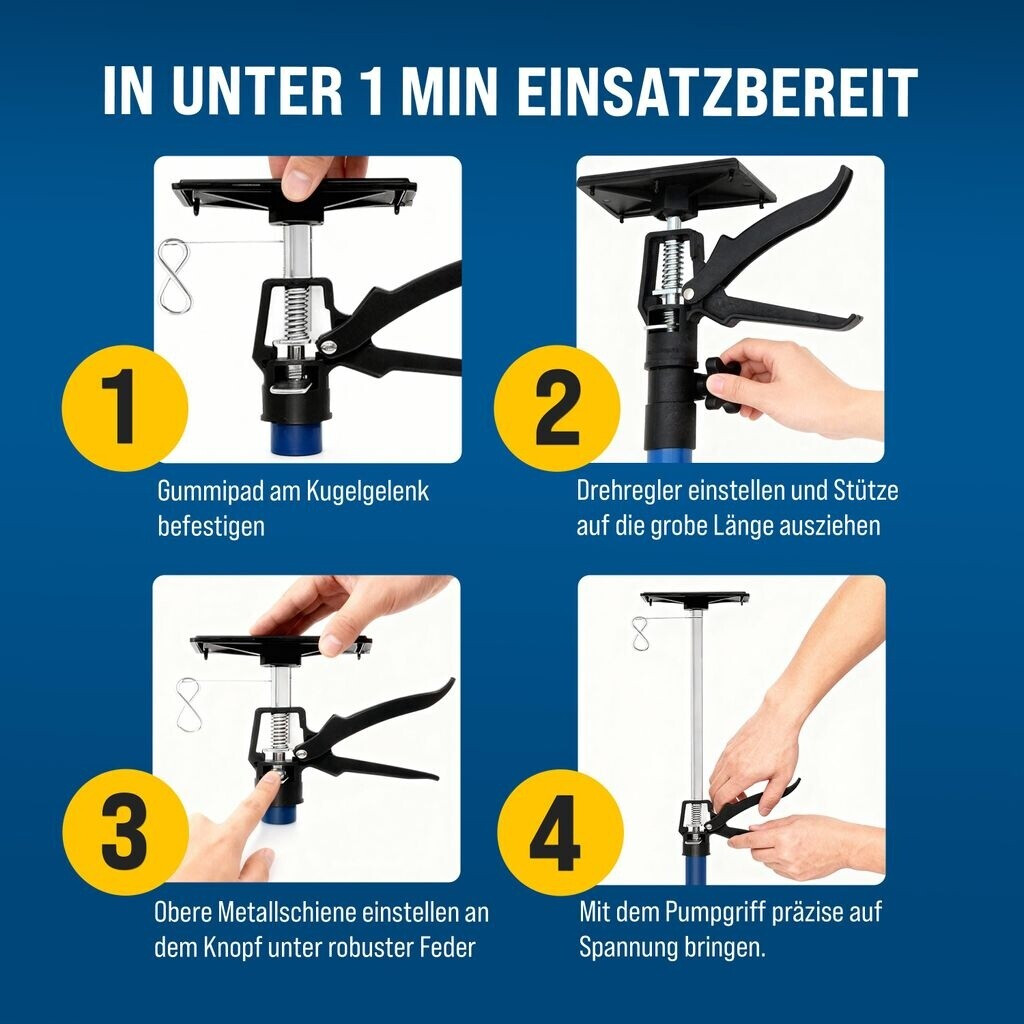 IN UNTER 1 MIN EINSATZBEREIT

1

Gummipad am Kugelgelenk befestigen

2

Drehregler einstellen und Stütze auf die grobe Länge ausziehen

3

Obere Metallschiene einstellen an dem Knopf unter robuster Feder

4

Mit dem Pumpgriff präzise auf Spannung bringen.