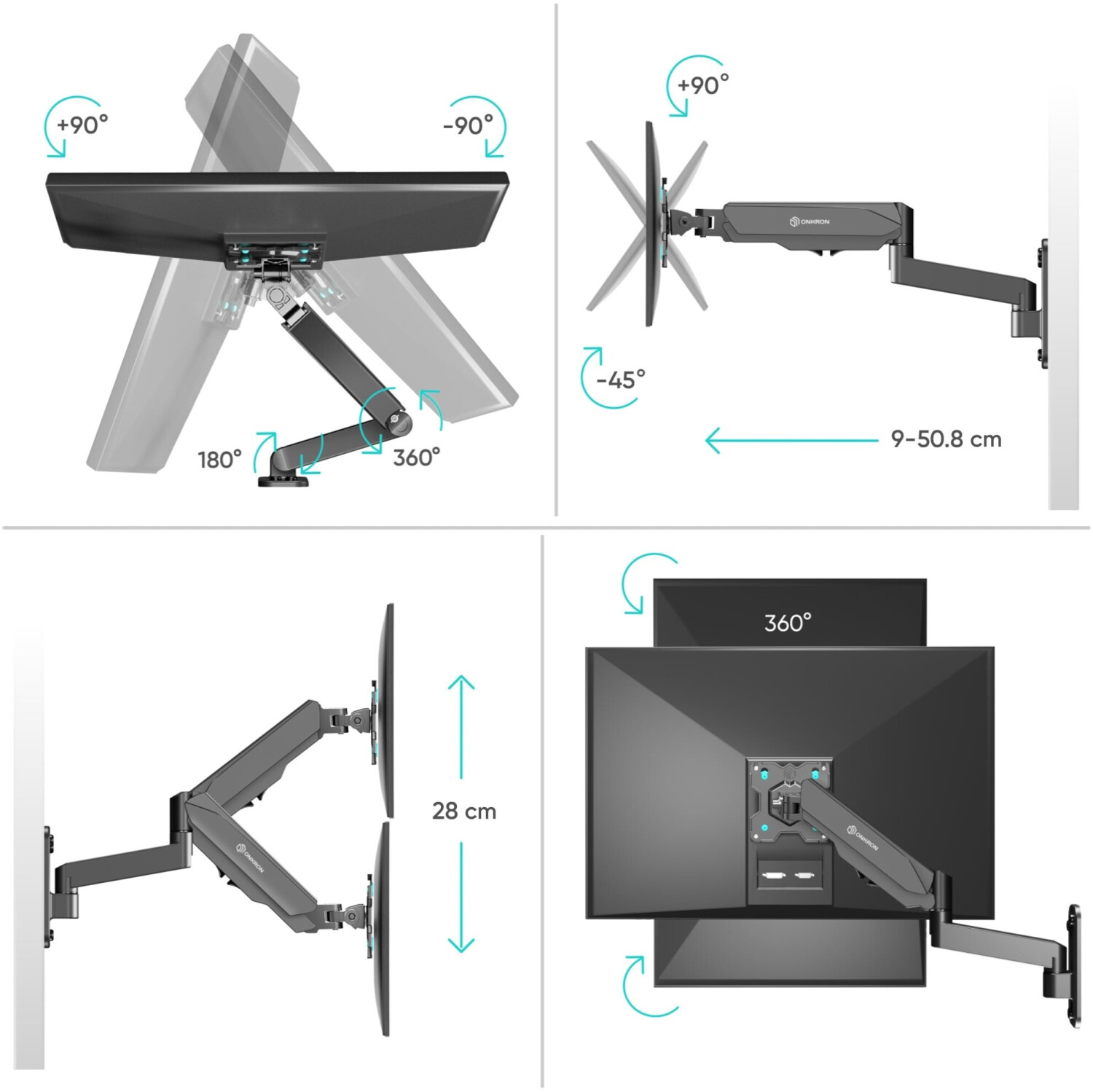 +90°
-90°
180°
360°

+90°
ONKRON
-45°
9-50.8 cm

ONKRON
28 cm

360°
ONKRON