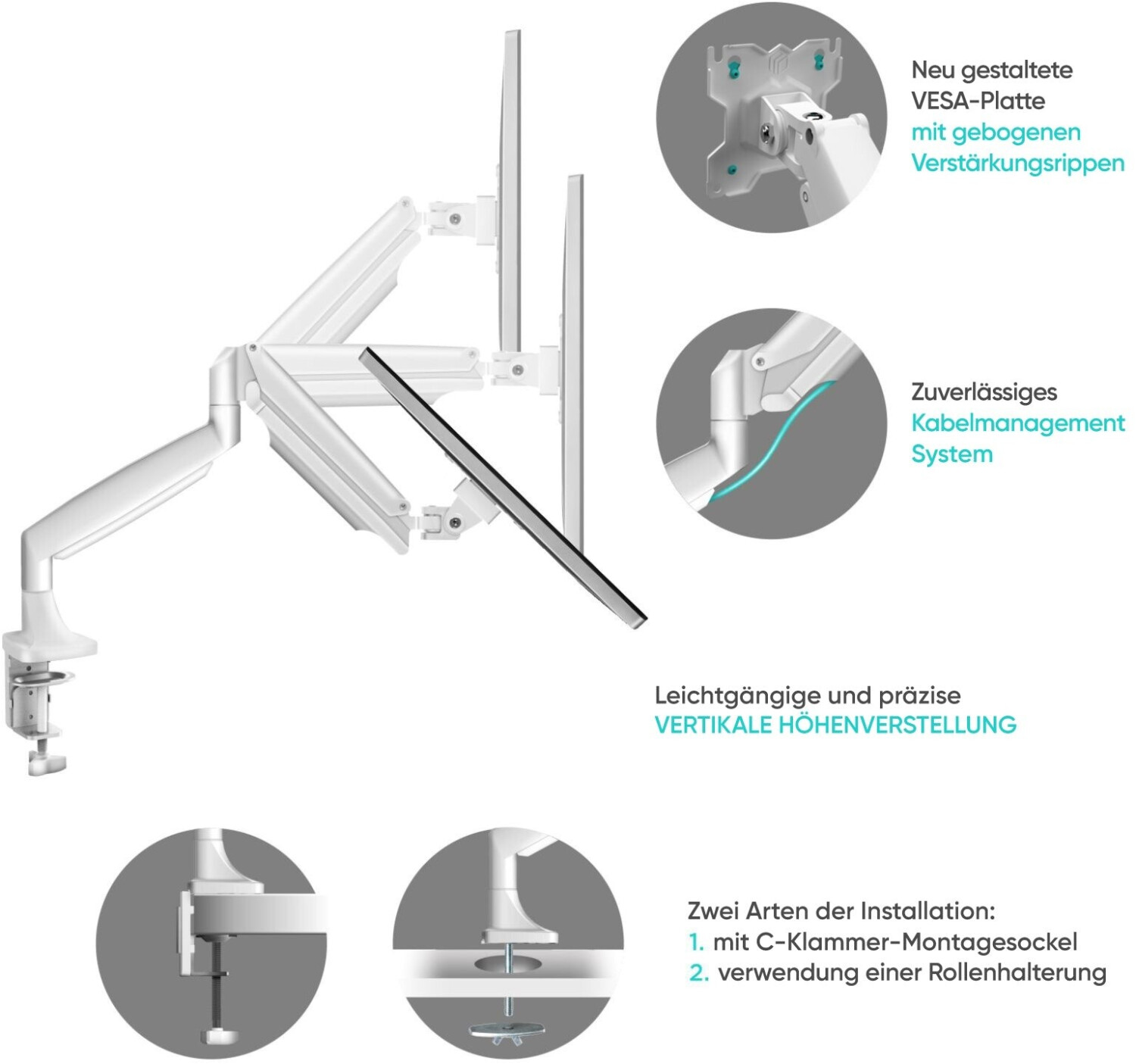 Neu gestaltete VESA-Platte mit gebogenen Verstärkungsrippen

Zuverlässiges Kabelmanagement System

Leichtgängige und präzise VERTIKALE HÖHENVERSTELLUNG

Zwei Arten der Installation:
1. mit C-Klammer-Montagesockel
2. verwendung einer Rollenhalterung