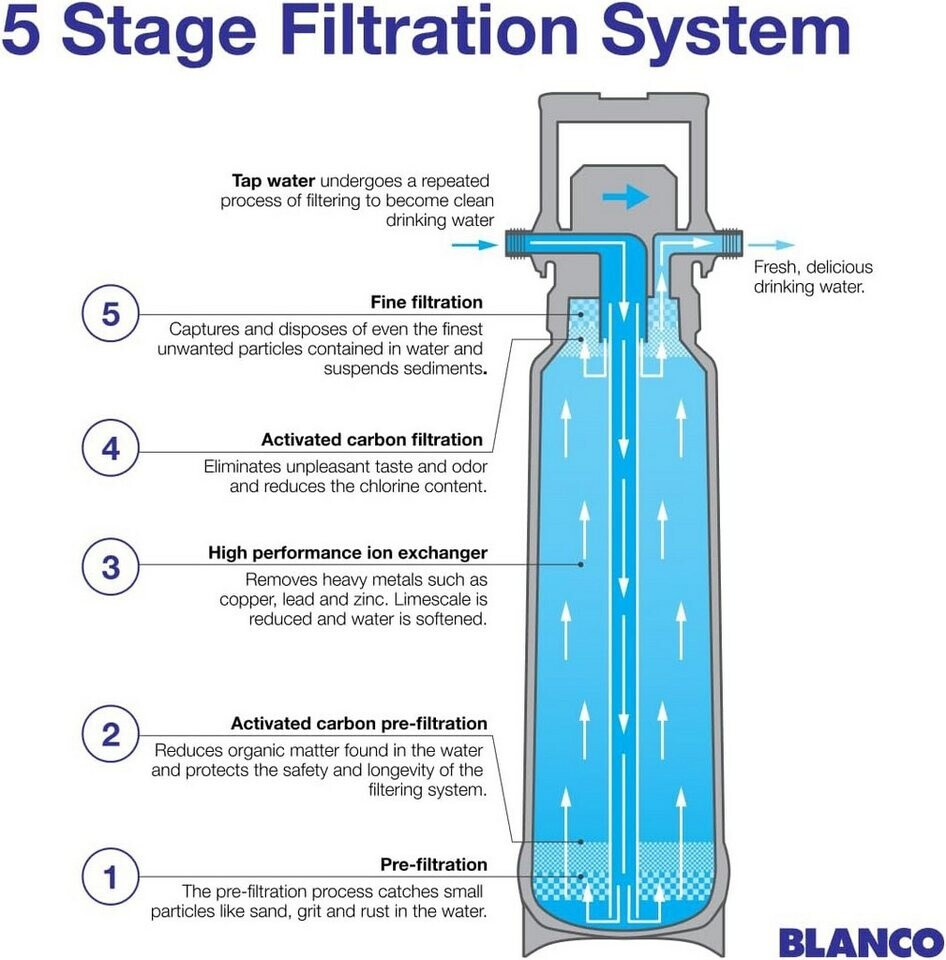 5 Stage Filtration System

Tap water undergoes a repeated process of filtering to become clean drinking water

Fresh, delicious drinking water.

5

Fine filtration

Captures and disposes of even the finest unwanted particles contained in water and suspends sediments.

4

Activated carbon filtration

Eliminates unpleasant taste and odor and reduces the chlorine content.

3

High performance ion exchanger

Removes heavy metals such as copper, lead and zinc. Limescale is reduced and water is softened.

2

Activated carbon pre-filtration

Reduces organic matter found in the water and protects the safety and longevity of the filtering system.

1

Pre-filtration

The pre-filtration process catches small particles like sand, grit and rust in the water.

BLANCO