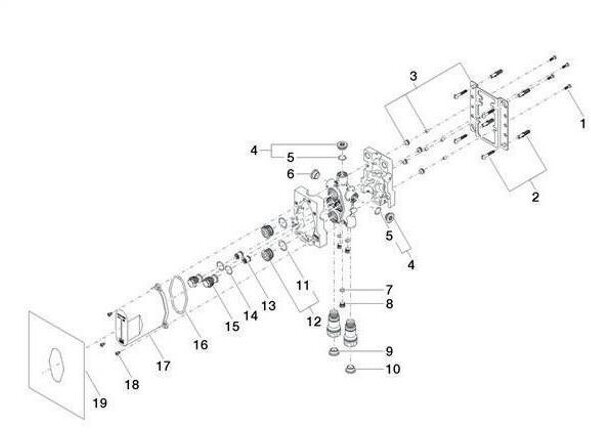 3
1
4
5
6
2
5
4
11
7
8
13
14
12
15
16
9
10
17
18
19